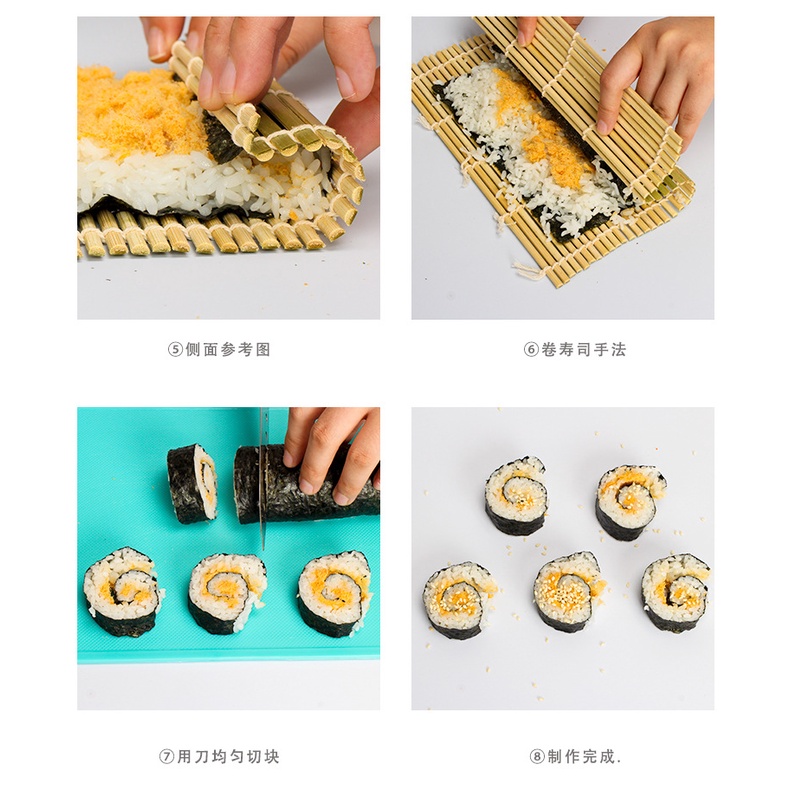 ⑤侧面参考图

⑥卷寿司手法

⑦用刀均匀切块

⑧制作完成.