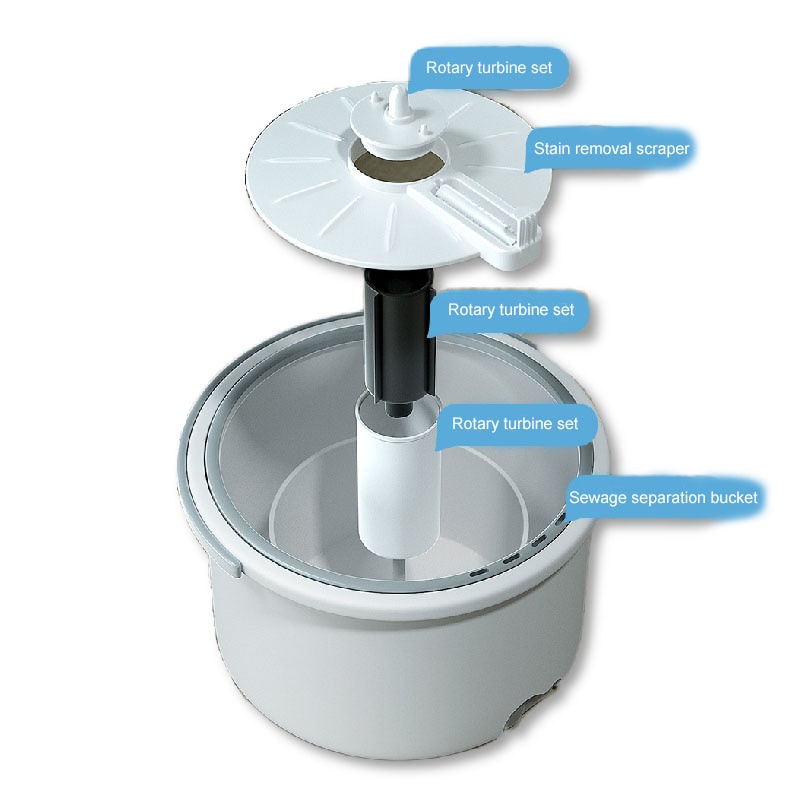 Rotary turbine set

Stain removal scraper

Rotary turbine set

Rotary turbine set

Sewage separation bucket