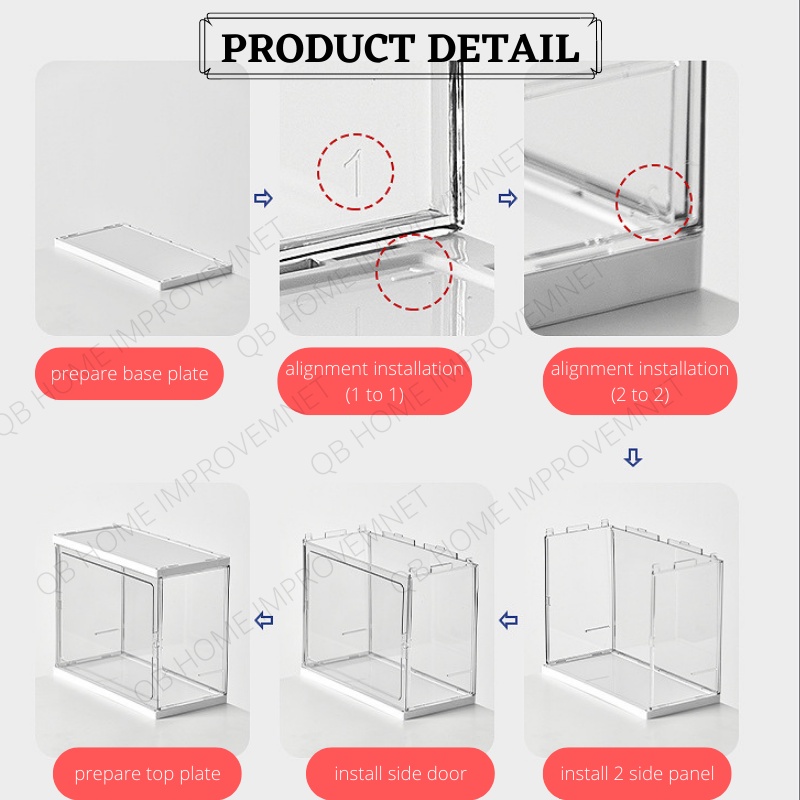 PRODUCT DETAIL

1

prepare base plate

alignment installation (1 to 1)

alignment installation (2 to 2)

prepare top plate

install side door

install 2 side panel

QB HOME IMPROVEMNET