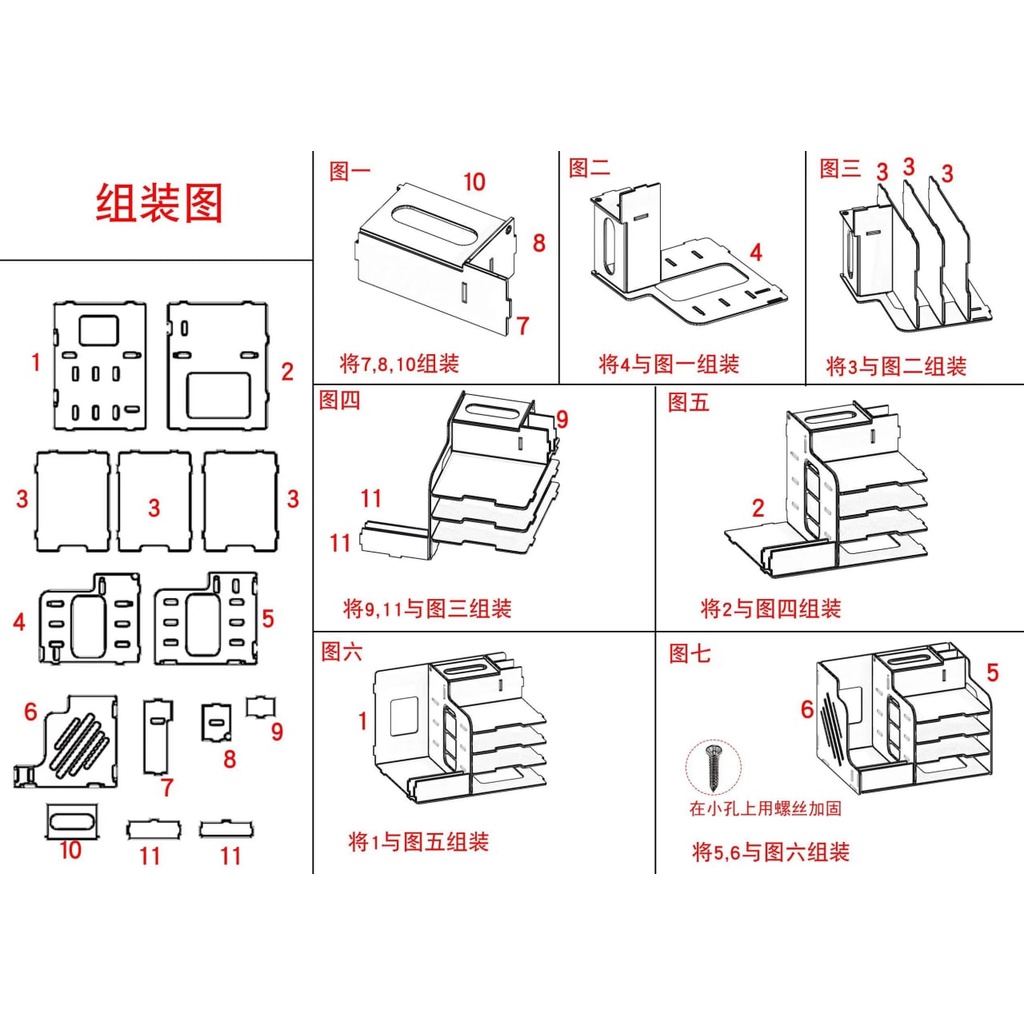 组装图

1
2
3
3
3
4
5
6
7
8
9
10
11
11

图一
10
8
7
将7,8,10组装

图二
4
将4与图一组装

图三
3
3
3
将3与图二组装

图四
9
11
11
将9,11与图三组装

图五
2
将2与图四组装

图六
1
将1与图五组装

图七
5
6
在小孔上用螺丝加固
将5,6与图六组装