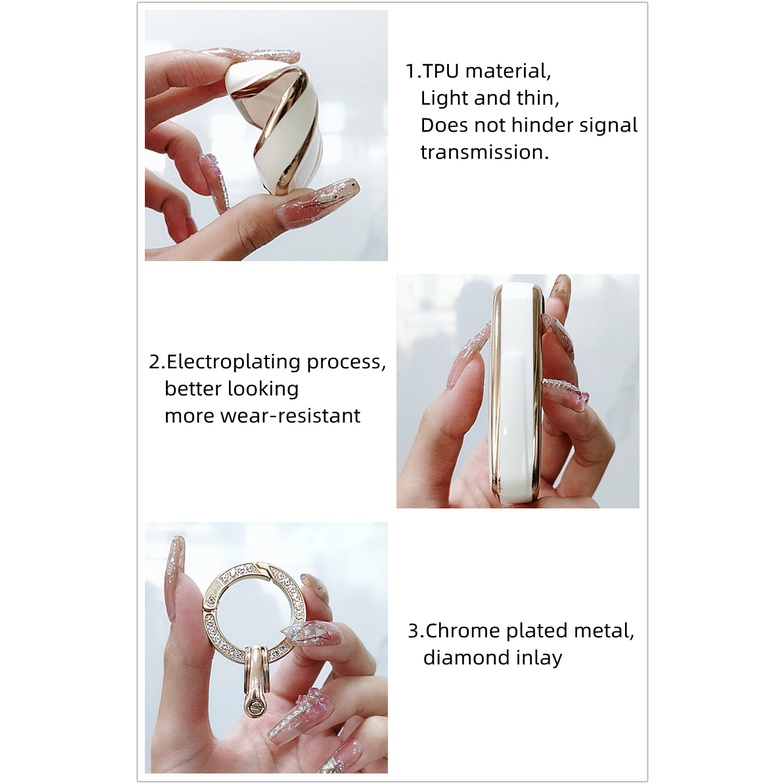 1.TPU material,
Light and thin,
Does not hinder signal transmission.

2.Electroplating process,
better looking
more wear-resistant

3.Chrome plated metal,
diamond inlay