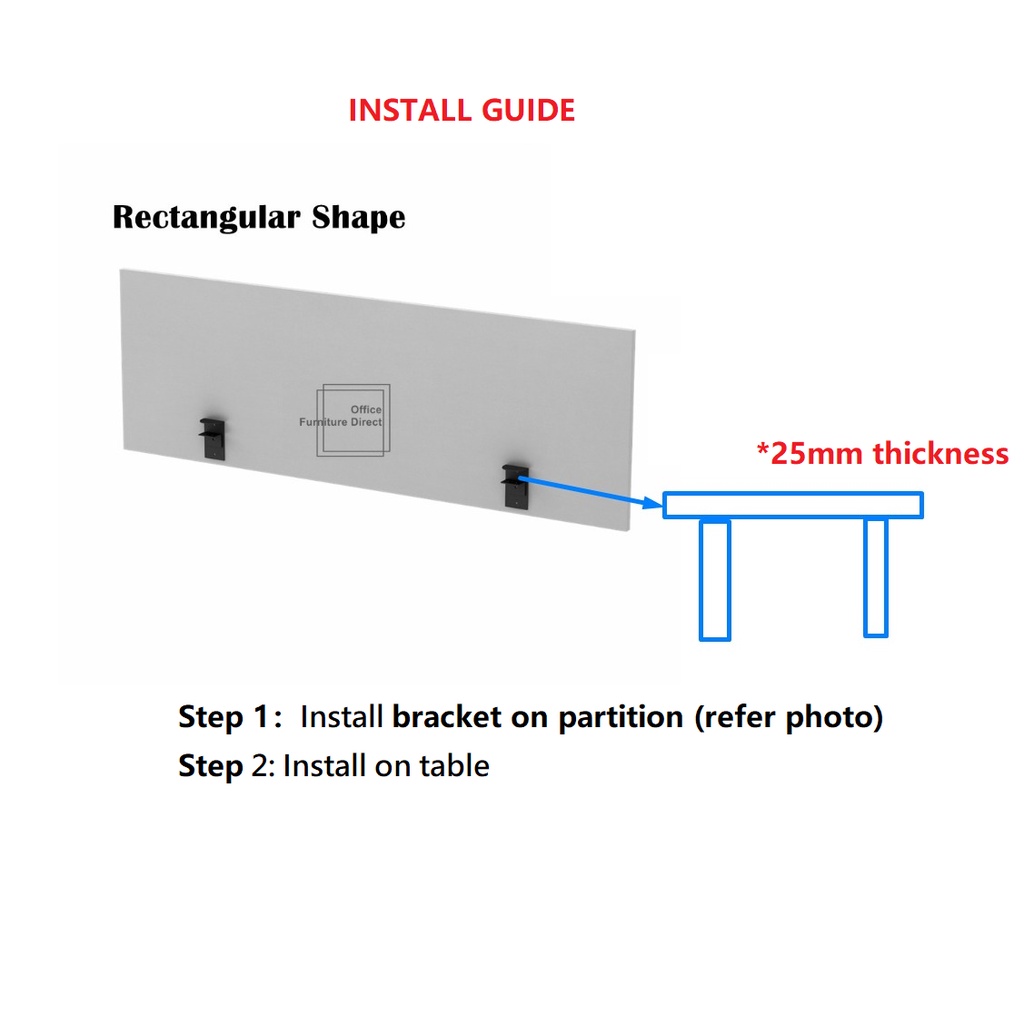 INSTALL GUIDE

Rectangular Shape

Office
Furniture Direct

*25mm thickness

Step 1: Install bracket on partition (refer photo)
Step 2: Install on table