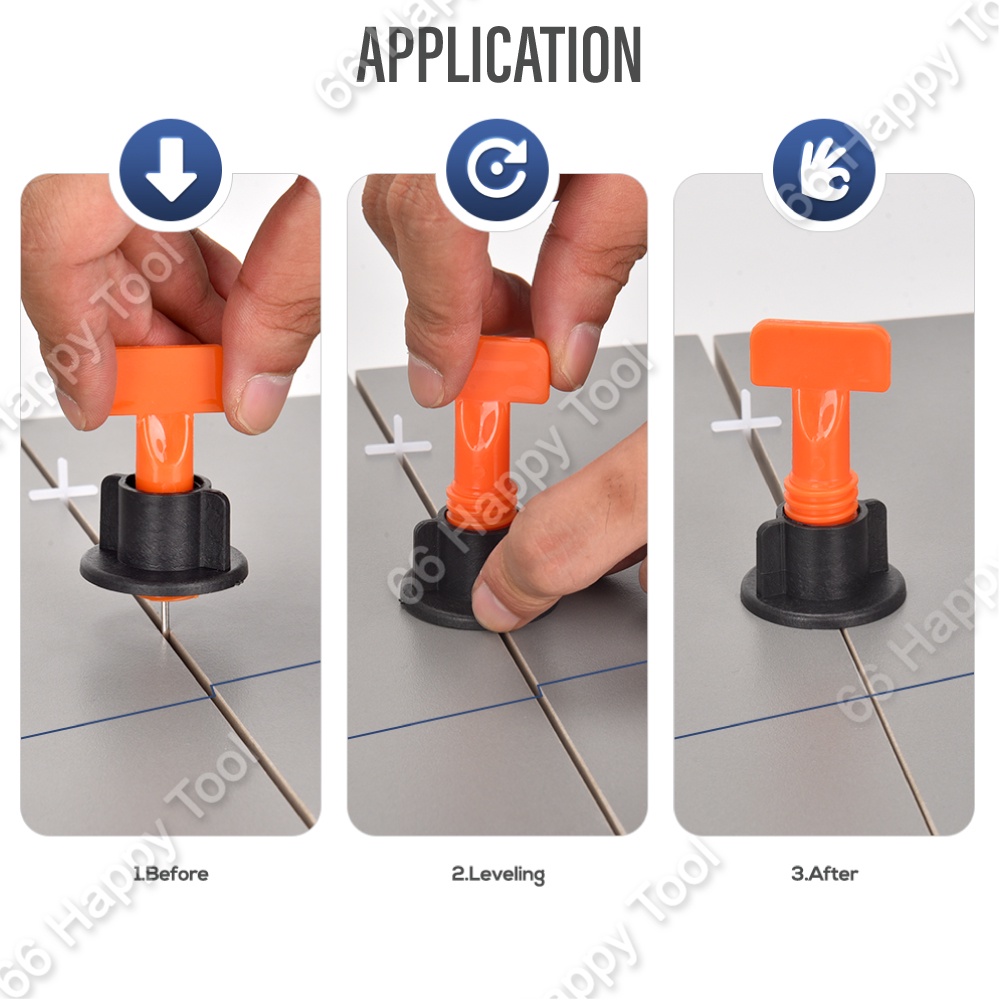 APPLICATION

1.Before

2.Leveling

3.After

66 Happy Tool