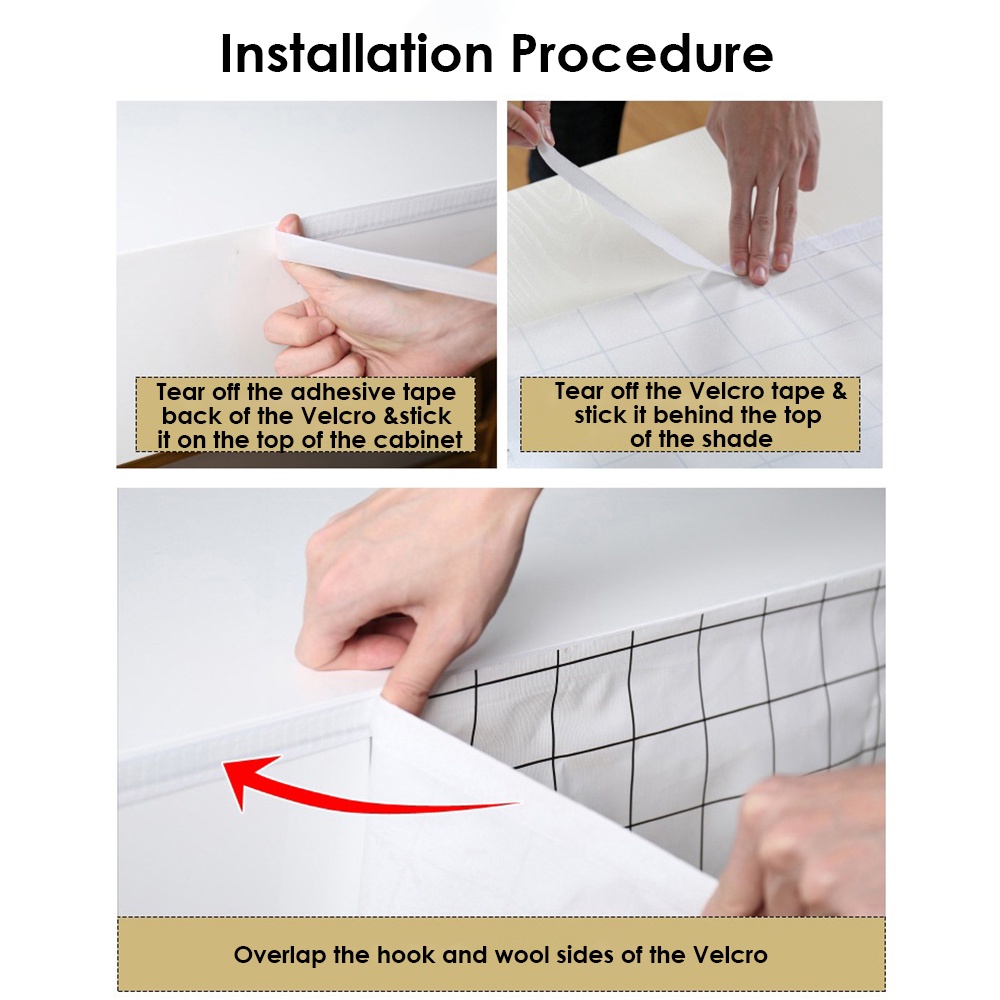 Installation Procedure

Tear off the adhesive tape back of the Velcro &stick it on the top of the cabinet

Tear off the Velcro tape & stick it behind the top of the shade

Overlap the hook and wool sides of the Velcro