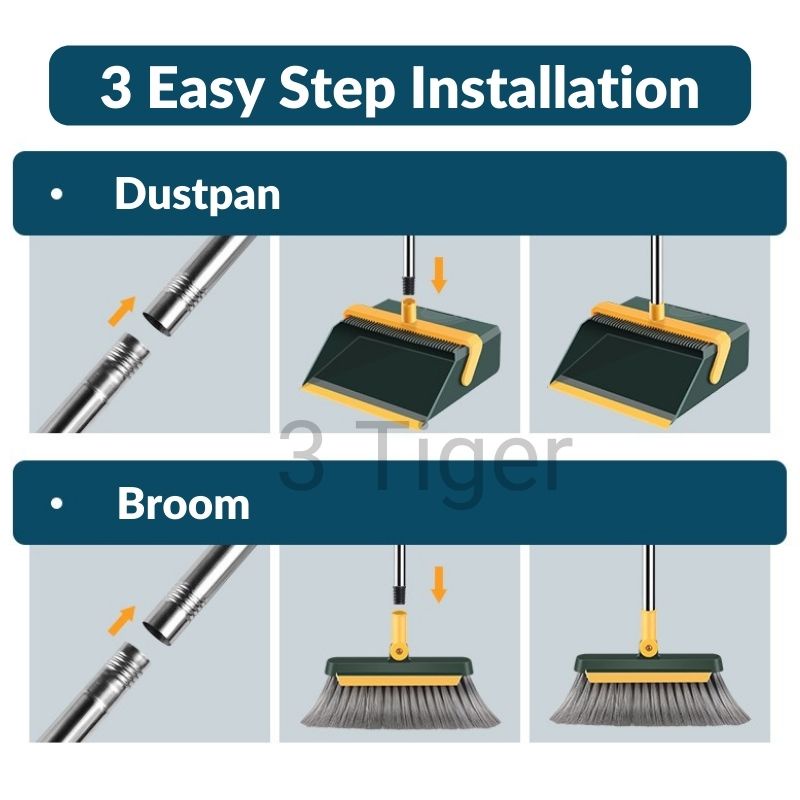 3 Easy Step Installation

• Dustpan

3 Tiger

• Broom