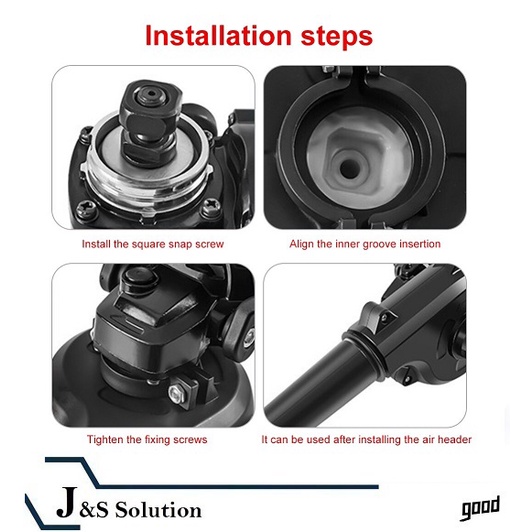 Installation steps

Install the square snap screw

Align the inner groove insertion

Tighten the fixing screws

It can be used after installing the air header

J&S Solution

good