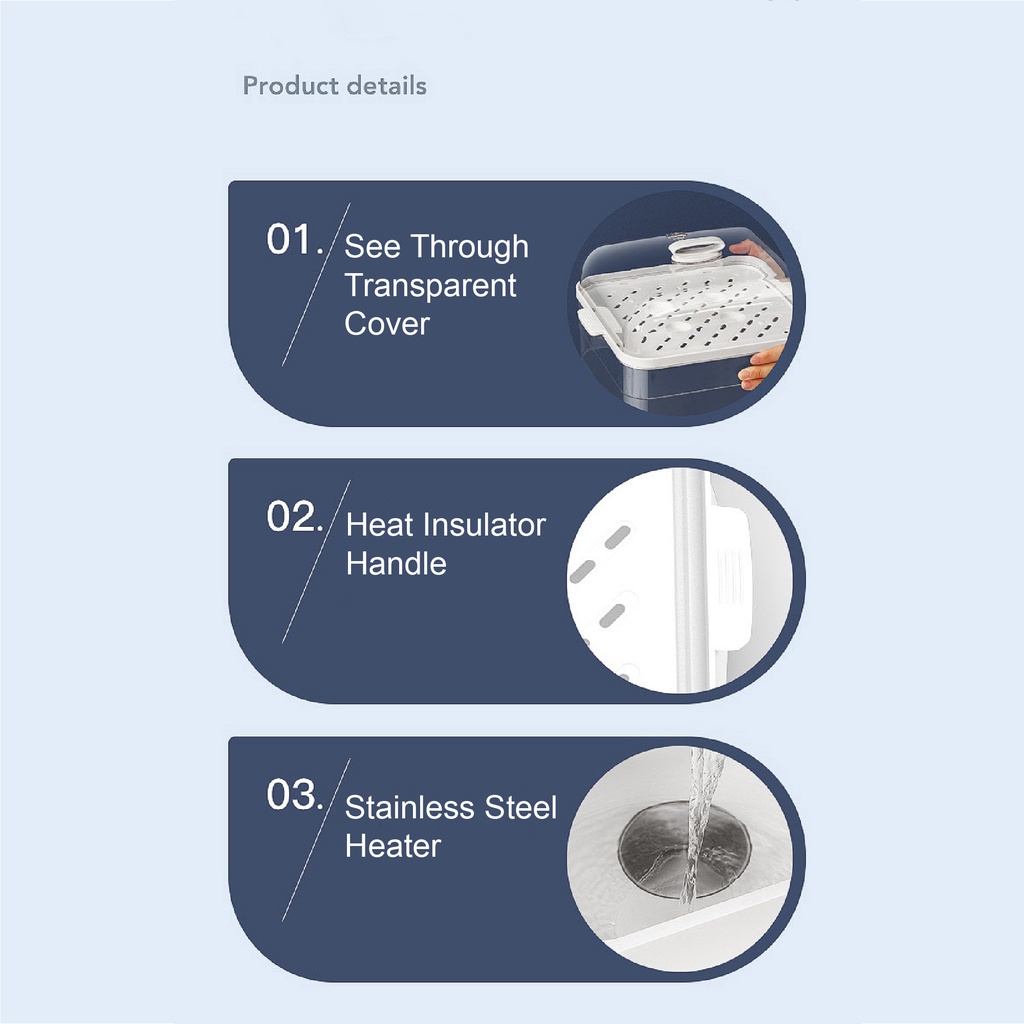 Product details

01. See Through Transparent Cover

02. Heat Insulator Handle

03. Stainless Steel Heater