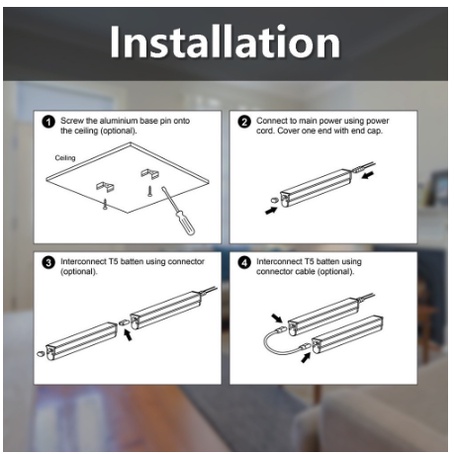 Installation

1 Screw the aluminium base pin onto the ceiling (optional).

Ceiling

2 Connect to main power using power cord. Cover one end with end cap.

3 Interconnect T5 batten using connector (optional).

4 Interconnect T5 batten using connector cable (optional).