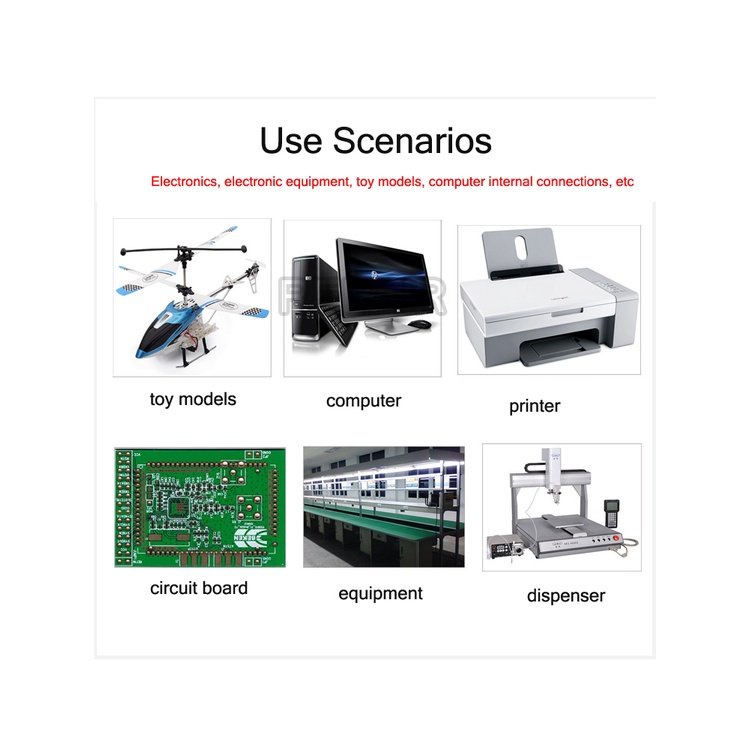 Use Scenarios

Electronics, electronic equipment, toy models, computer internal connections, etc

toy models

computer

printer

circuit board

equipment

dispenser