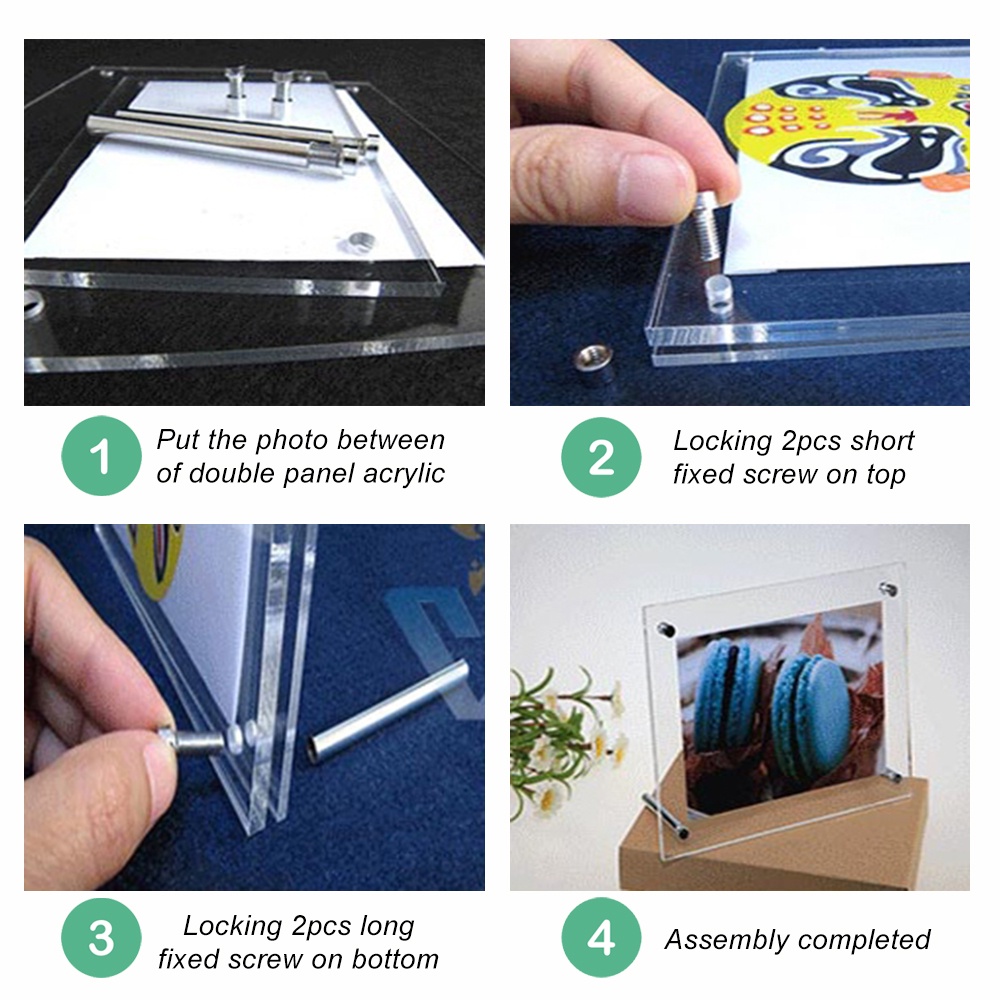 1 Put the photo between of double panel acrylic

2 Locking 2pcs short fixed screw on top

3 Locking 2pcs long fixed screw on bottom

4 Assembly completed