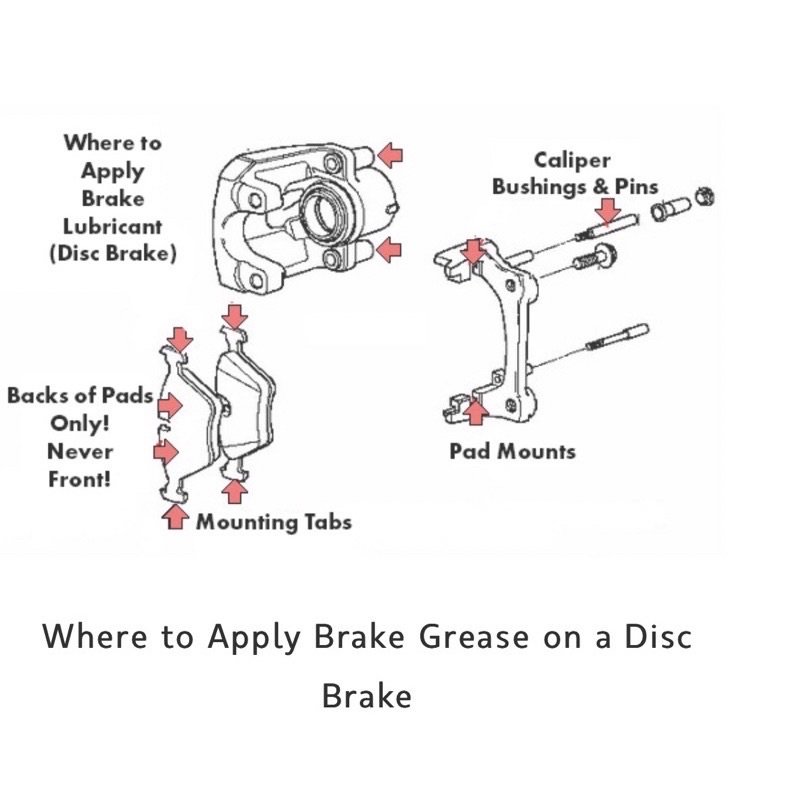 Where to Apply Brake Lubricant (Disc Brake)

Caliper Bushings & Pins

Backs of Pads Only! Never Front!

Pad Mounts

Mounting Tabs

Where to Apply Brake Grease on a Disc Brake