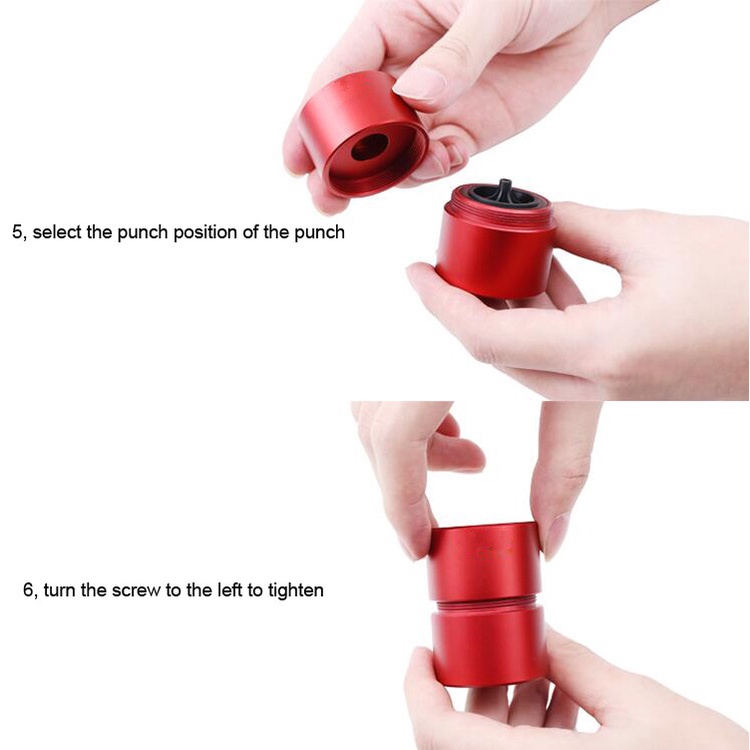 5, select the punch position of the punch

6, turn the screw to the left to tighten