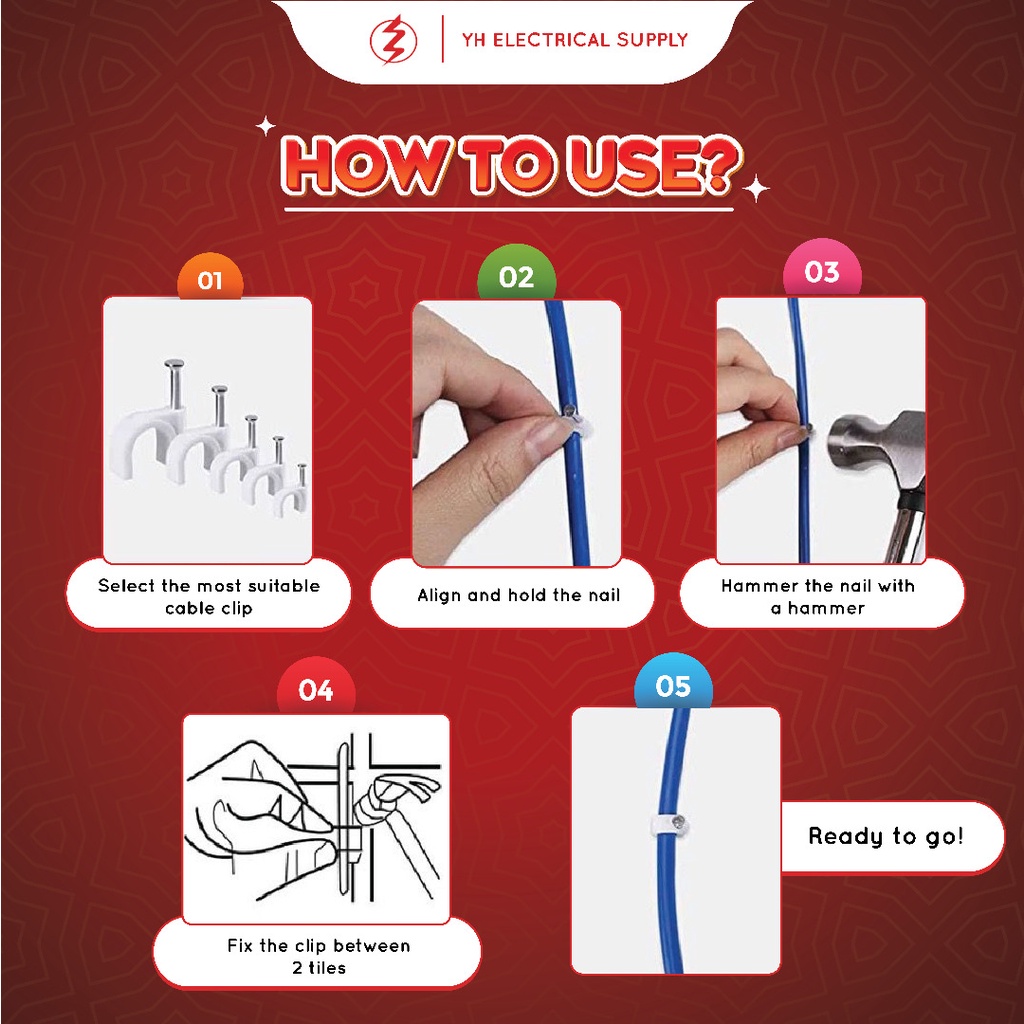 YH ELECTRICAL SUPPLY

HOW TO USE?

01

Select the most suitable cable clip

02

Align and hold the nail

03

Hammer the nail with a hammer

04

Fix the clip between 2 tiles

05

Ready to go!