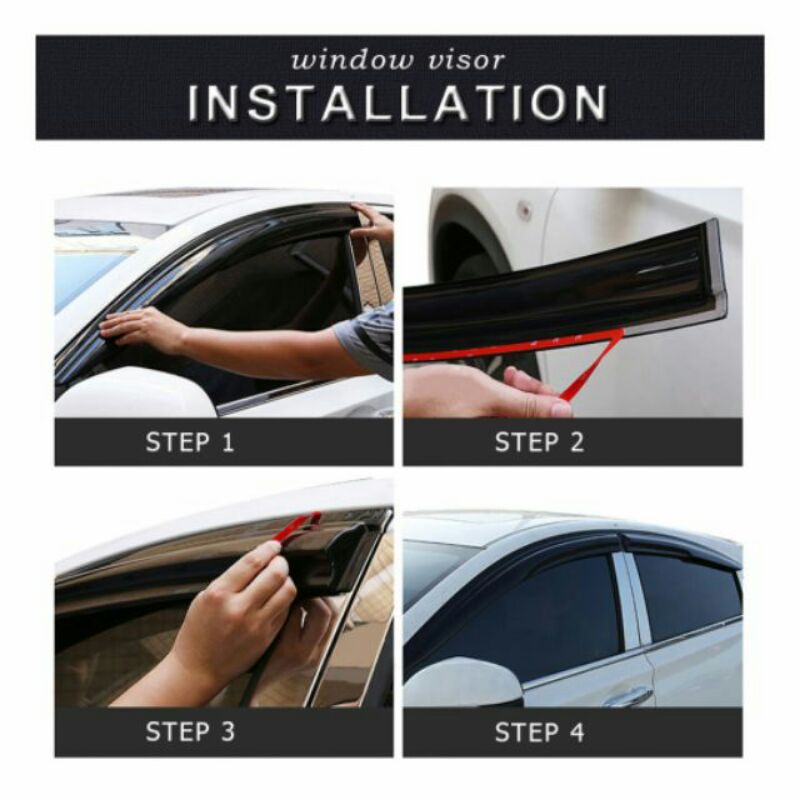 window visor
INSTALLATION

STEP 1

STEP 2

STEP 3

STEP 4