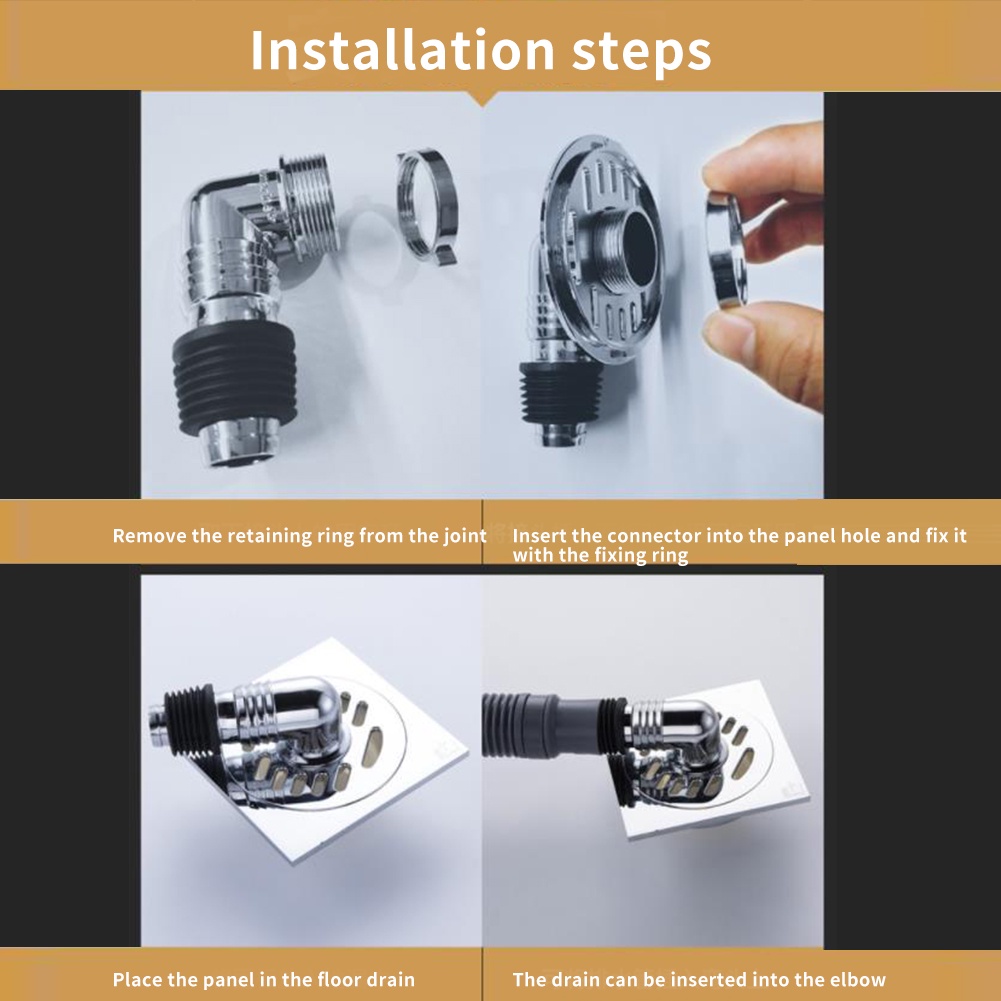 Installation steps

Remove the retaining ring from the joint

Insert the connector into the panel hole and fix it with the fixing ring

Place the panel in the floor drain

The drain can be inserted into the elbow