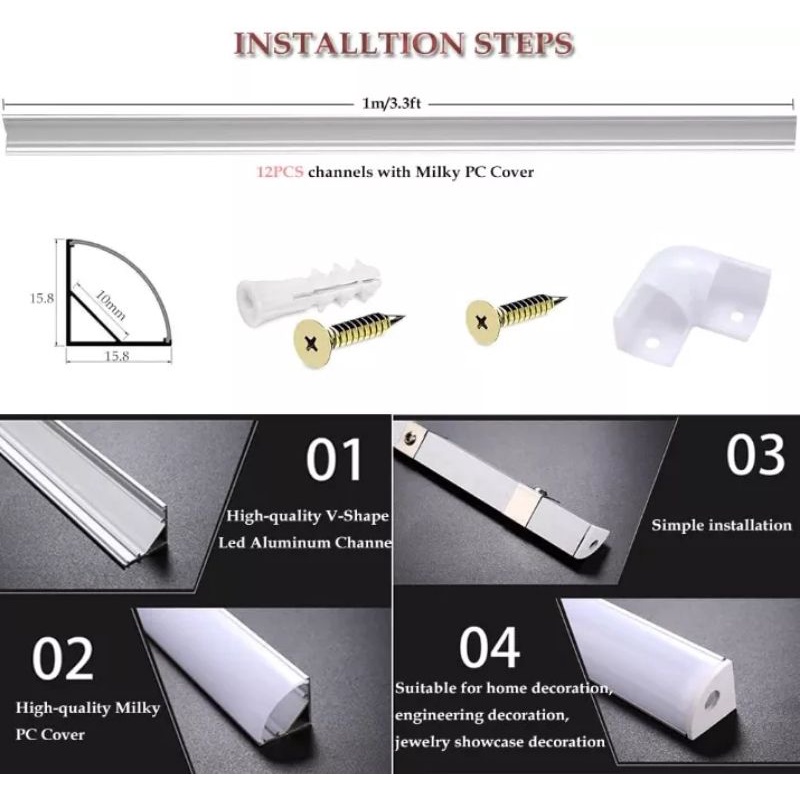 INSTALLTION STEPS

1m/3.3ft

12PCS channels with Milky PC Cover

15.8

10mm

15.8

01

High-quality V-Shape Led Aluminum Channe

03

Simple installation

02

High-quality Milky PC Cover

04

Suitable for home decoration, engineering decoration, jewelry showcase decoration