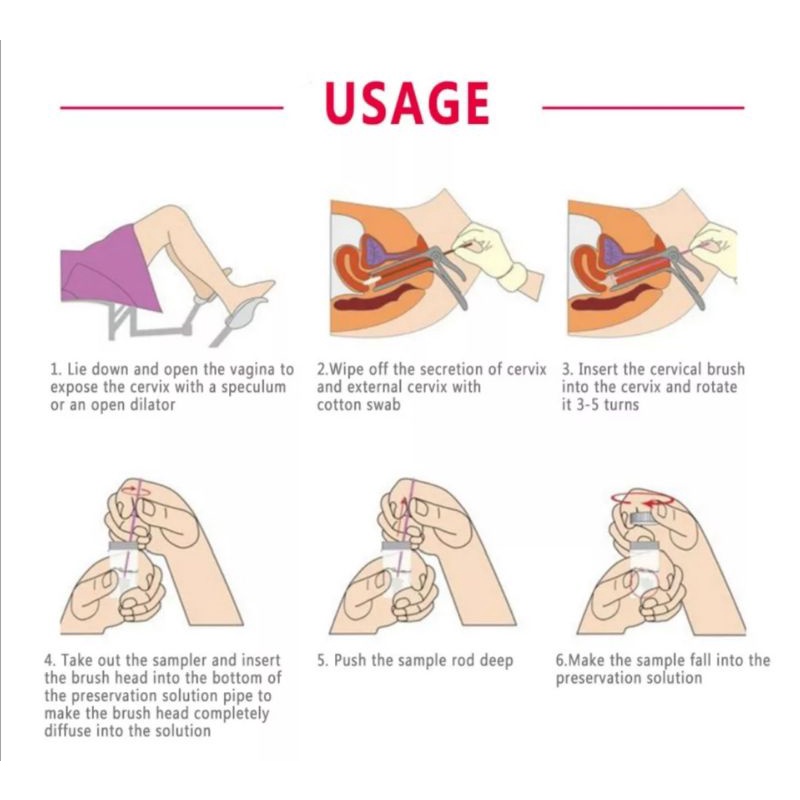 USAGE

1. Lie down and open the vagina to expose the cervix with a speculum or an open dilator

2.Wipe off the secretion of cervix and external cervix with cotton swab

3. Insert the cervical brush into the cervix and rotate it 3-5 turns

4. Take out the sampler and insert the brush head into the bottom of the preservation solution pipe to make the brush head completely diffuse into the solution

5. Push the sample rod deep

6.Make the sample fall into the preservation solution