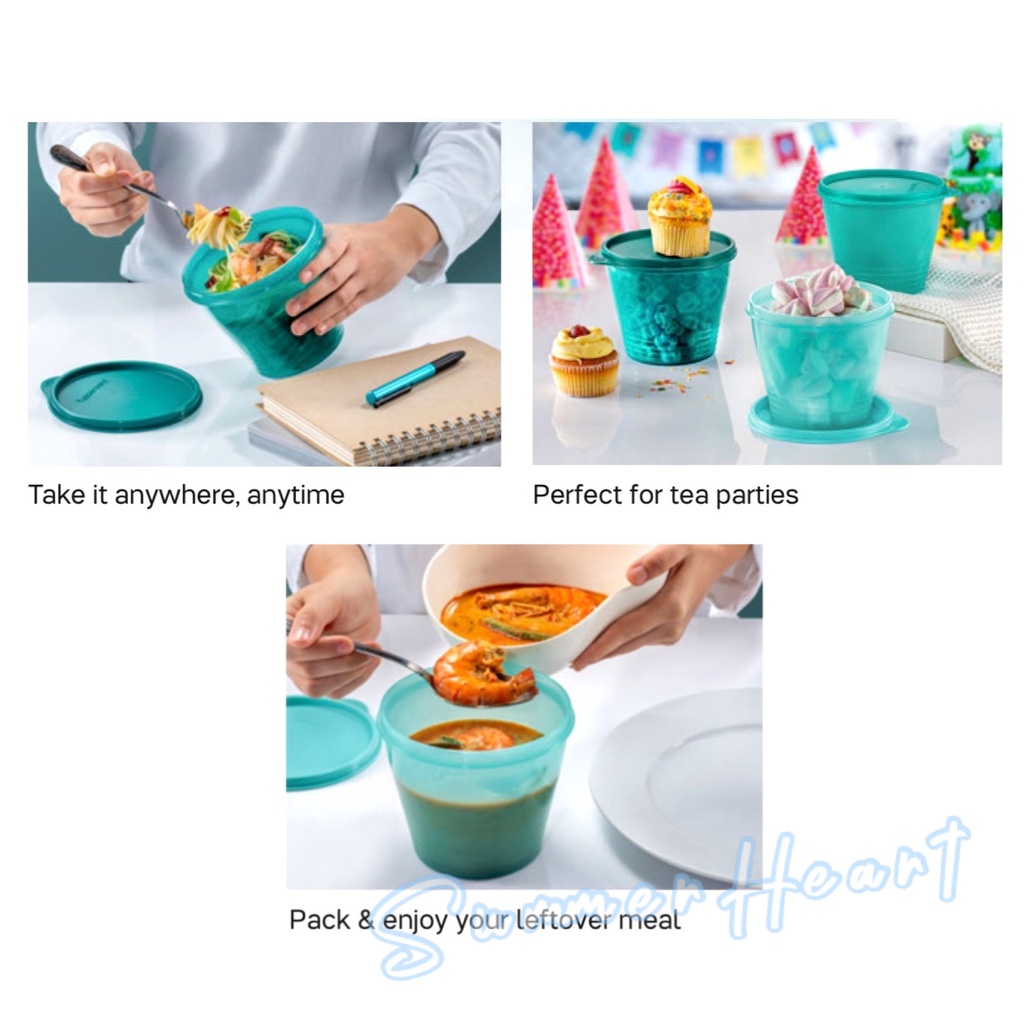 Take it anywhere, anytime

Perfect for tea parties

Pack & enjoy your leftover meal

Summer Heart