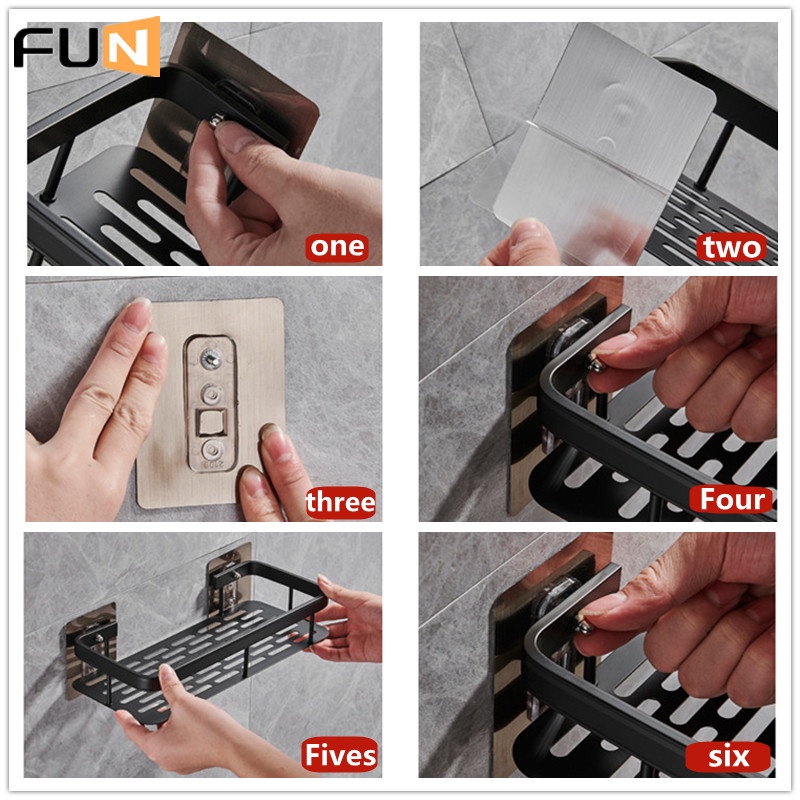 FUN

one

two

three

Four

Fives

six