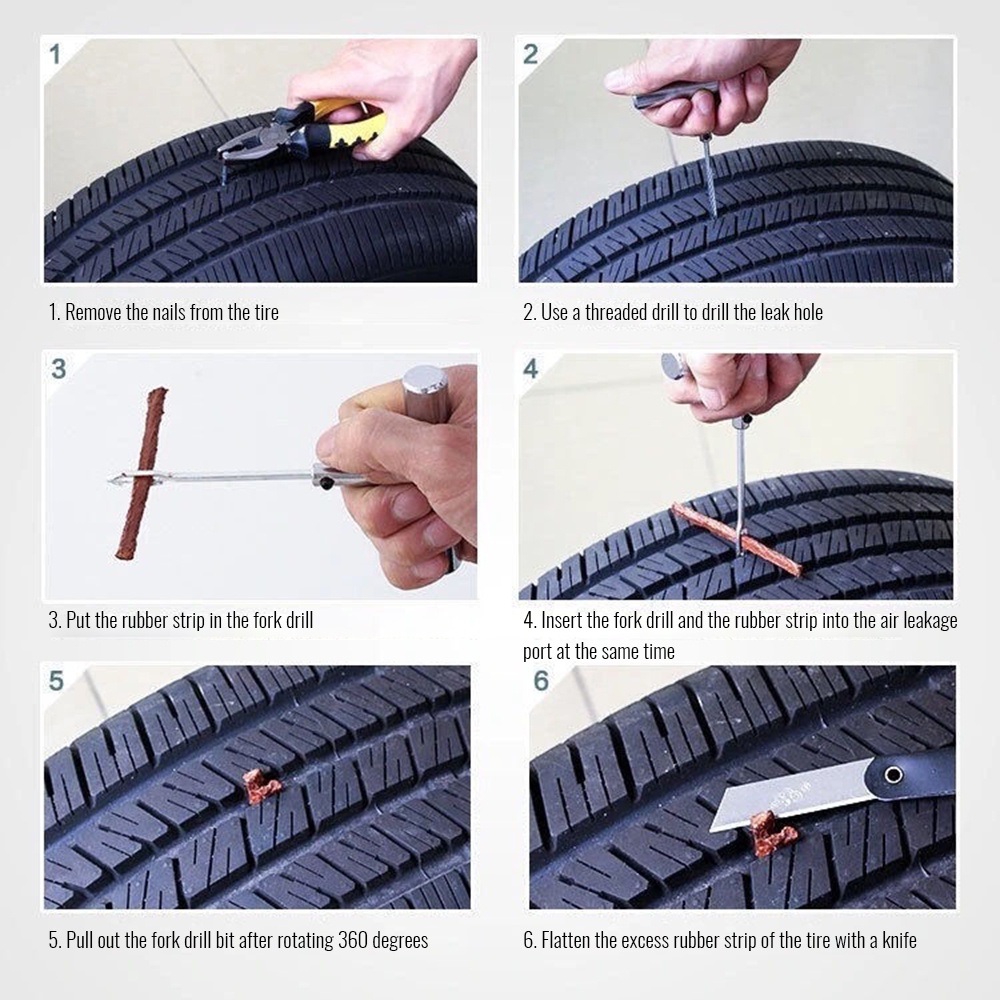 1

1. Remove the nails from the tire

2

2. Use a threaded drill to drill the leak hole

3

3. Put the rubber strip in the fork drill

4

4. Insert the fork drill and the rubber strip into the air leakage port at the same time

5

5. Pull out the fork drill bit after rotating 360 degrees

6

6. Flatten the excess rubber strip of the tire with a knife