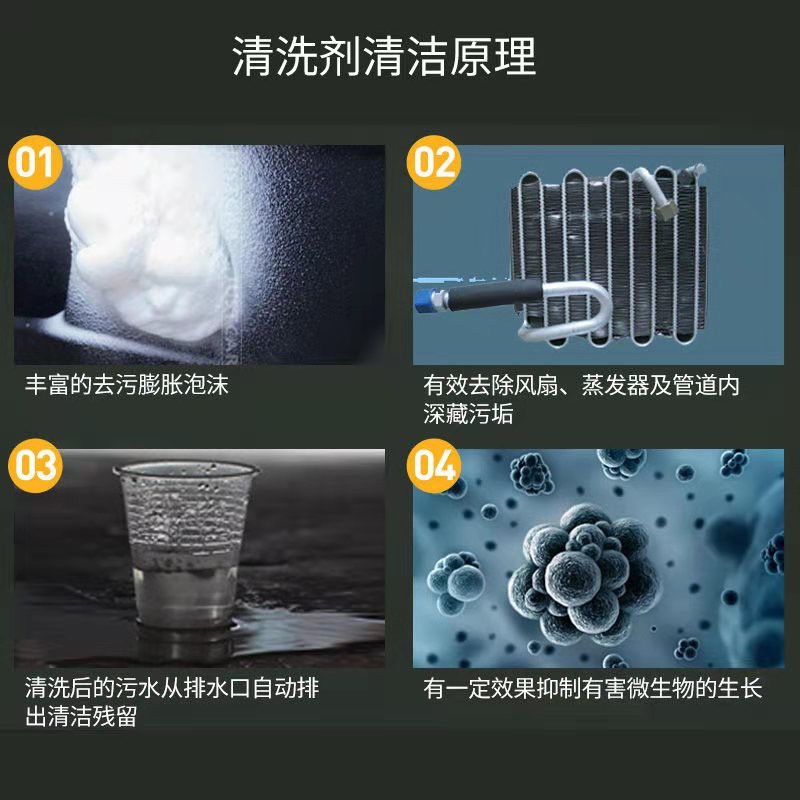 清洗剂清洁原理

01

丰富的去污膨胀泡沫

02

有效去除风扇、蒸发器及管道内深藏污垢

03

清洗后的污水从排水口自动排出清洁残留

04

有一定效果抑制有害微生物的生长