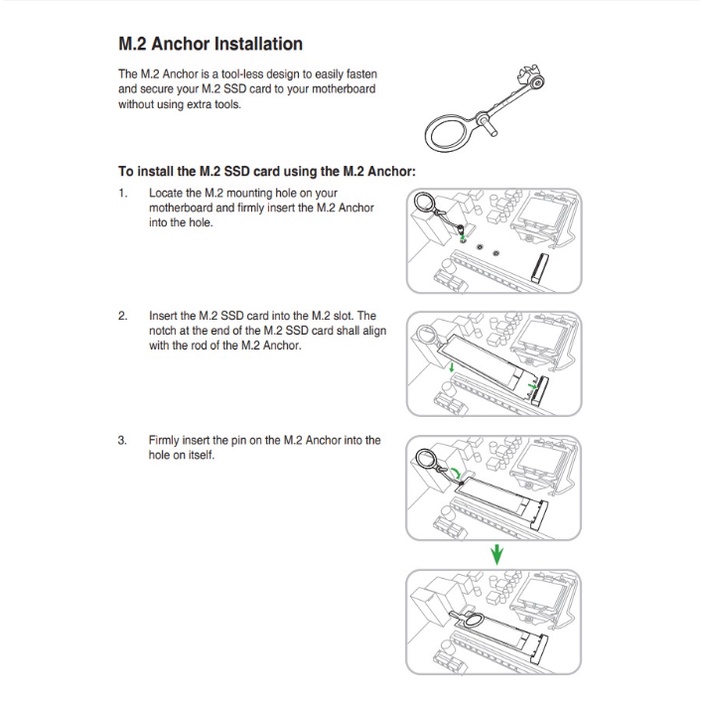 M.2 Anchor Installation

The M.2 Anchor is a tool-less design to easily fasten and secure your M.2 SSD card to your motherboard without using extra tools.

To install the M.2 SSD card using the M.2 Anchor:

1. Locate the M.2 mounting hole on your motherboard and firmly insert the M.2 Anchor into the hole.

2. Insert the M.2 SSD card into the M.2 slot. The notch at the end of the M.2 SSD card shall align with the rod of the M.2 Anchor.

3. Firmly insert the pin on the M.2 Anchor into the hole on itself.