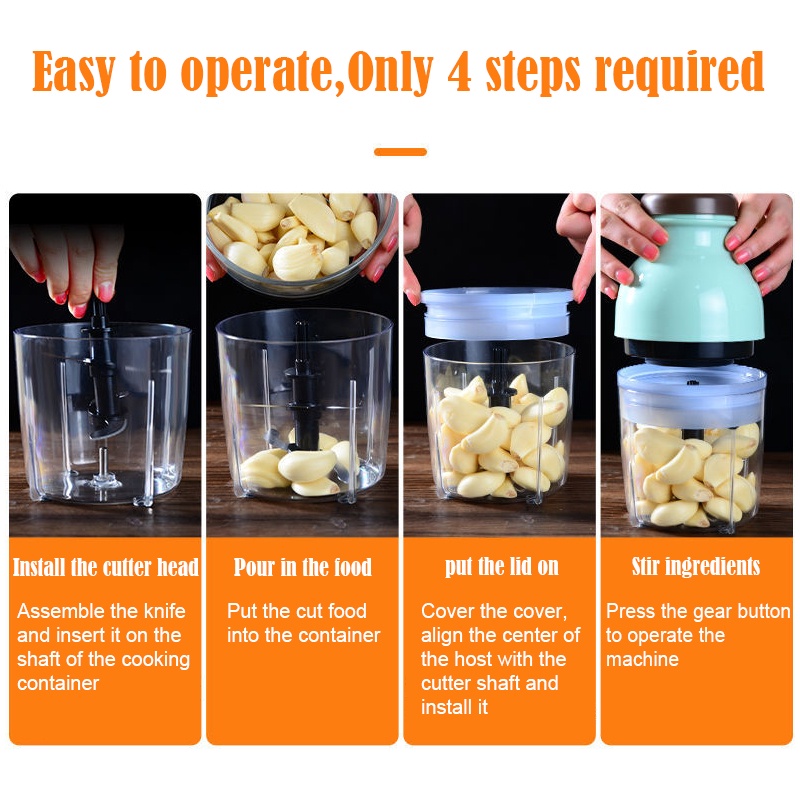 Easy to operate,Only 4 steps required

Install the cutter head

Assemble the knife and insert it on the shaft of the cooking container

Pour in the food

Put the cut food into the container

put the lid on

Cover the cover, align the center of the host with the cutter shaft and install it

Stir ingredients

Press the gear button to operate the machine