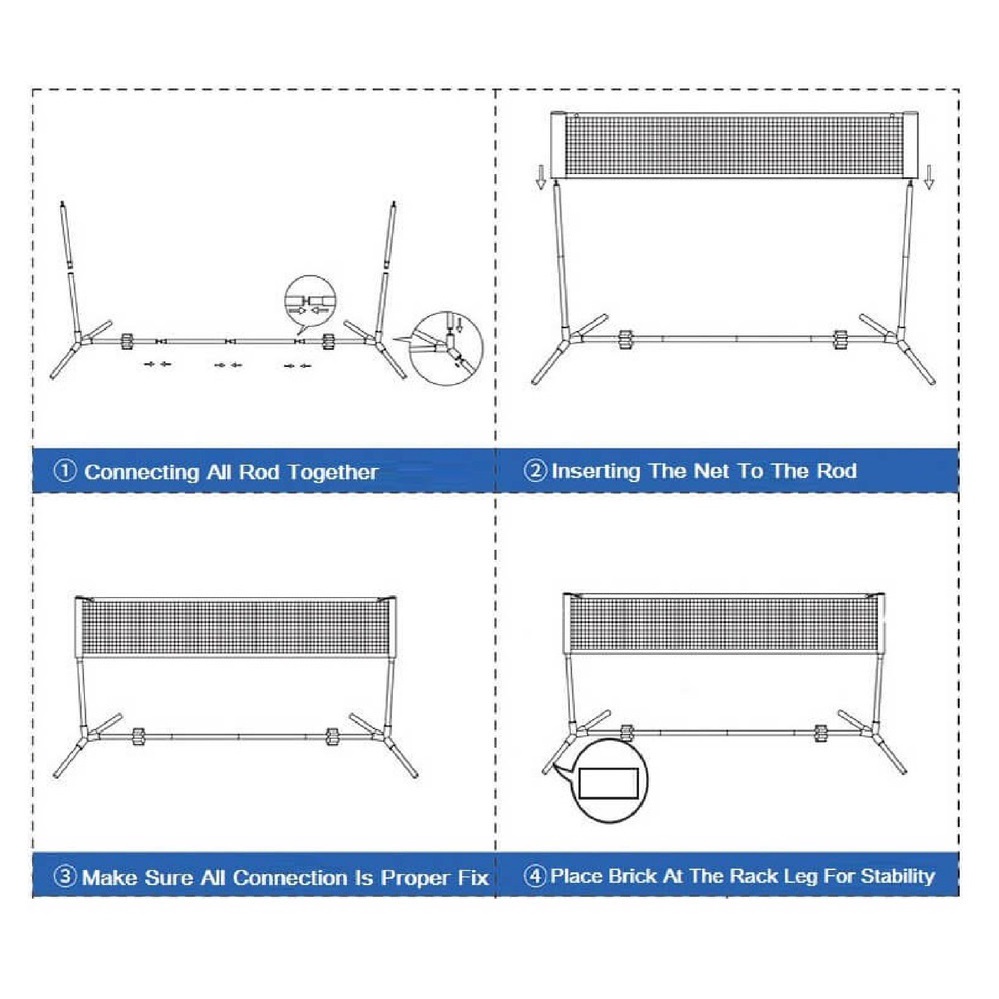 ① Connecting All Rod Together

② Inserting The Net To The Rod

③ Make Sure All Connection Is Proper Fix

④ Place Brick At The Rack Leg For Stability