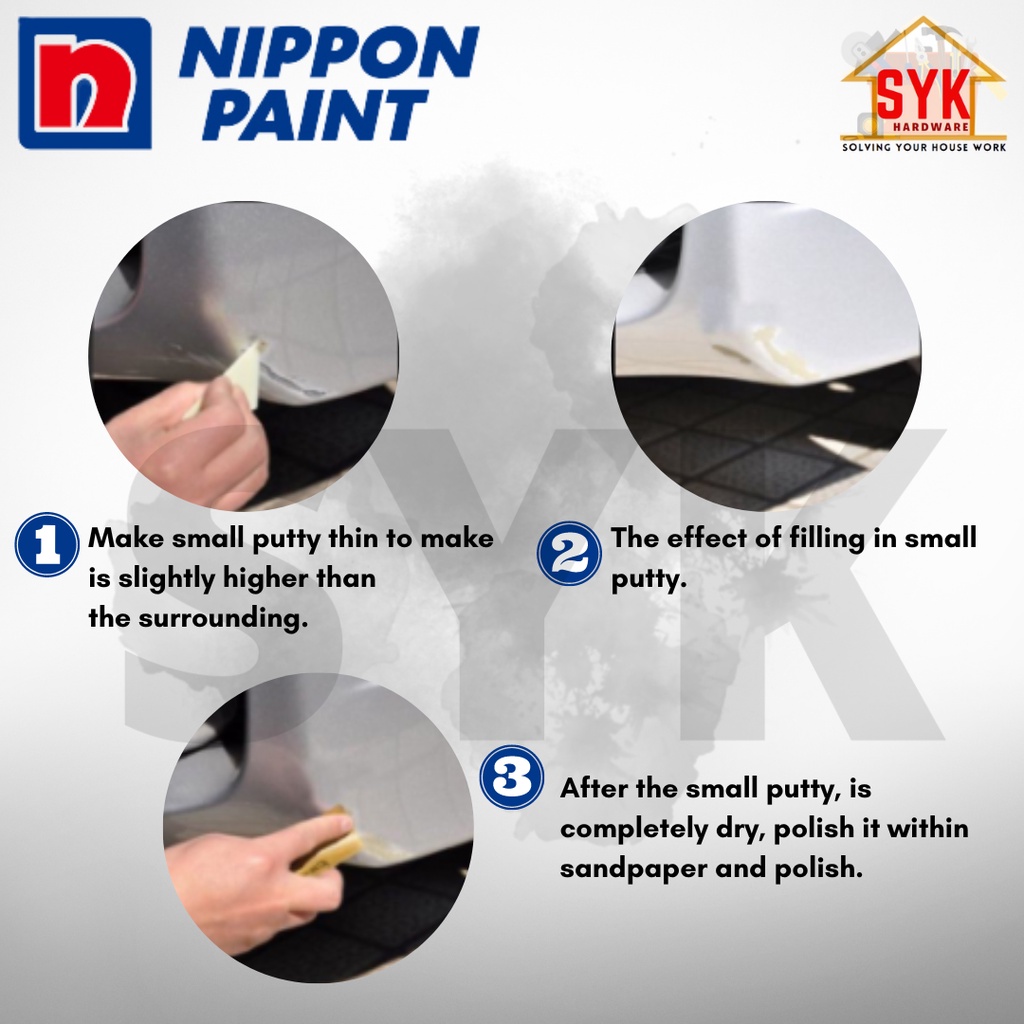 NIPPON PAINT

SYK HARDWARE
SOLVING YOUR HOUSE WORK

SYK

1 Make small putty thin to make is slightly higher than the surrounding.

2 The effect of filling in small putty.

3 After the small putty, is completely dry, polish it within sandpaper and polish.