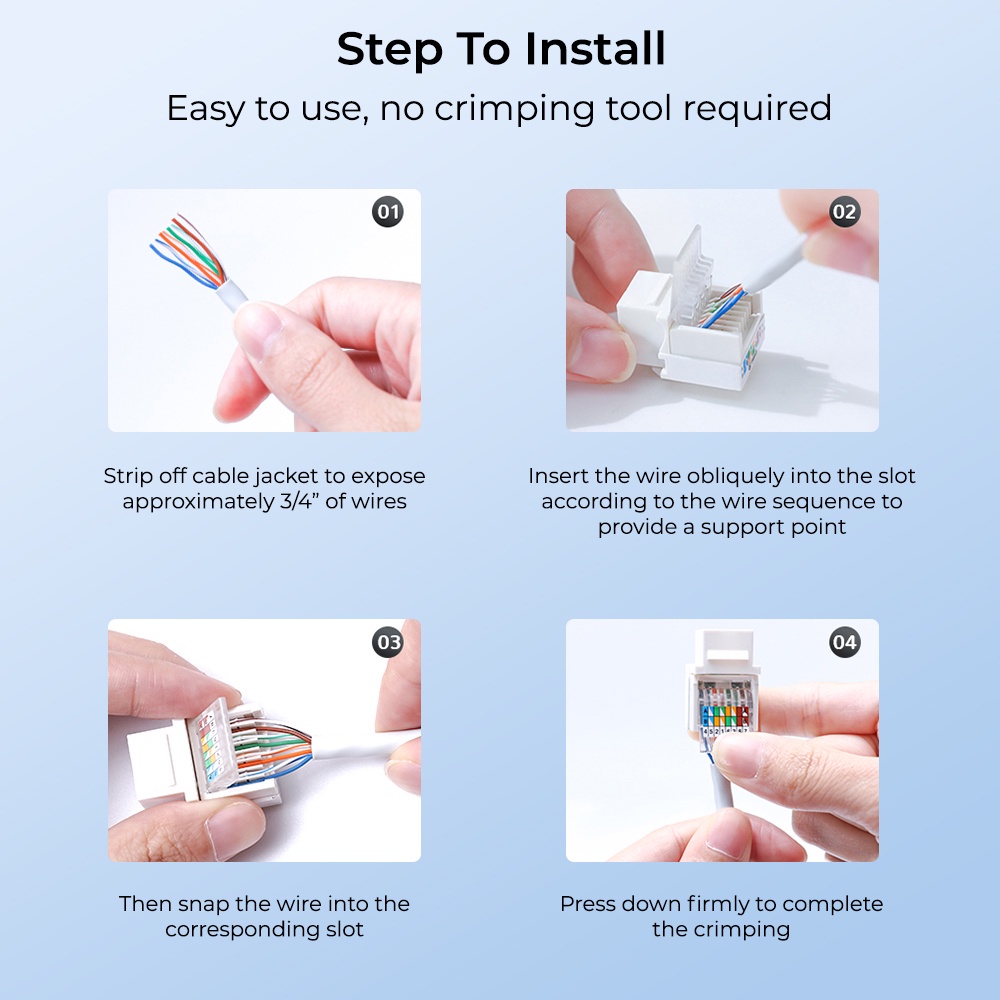 Step To Install

Easy to use, no crimping tool required

01

Strip off cable jacket to expose approximately 3/4" of wires

02

Insert the wire obliquely into the slot according to the wire sequence to provide a support point

03

Then snap the wire into the corresponding slot

04

Press down firmly to complete the crimping