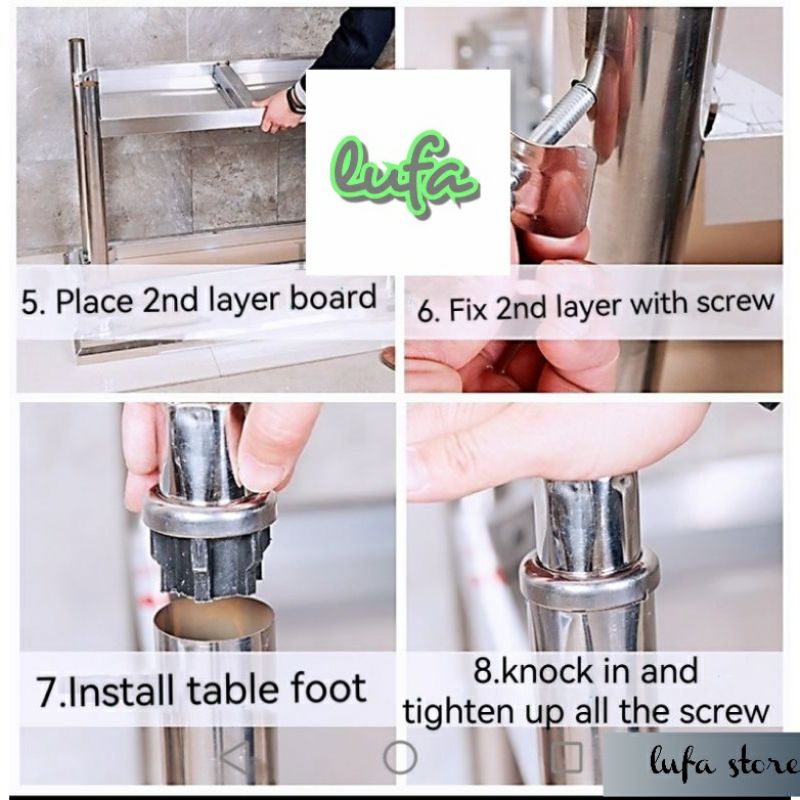 lufa

5. Place 2nd layer board

6. Fix 2nd layer with screw

7.Install table foot

8.knock in and tighten up all the screw

lufa store