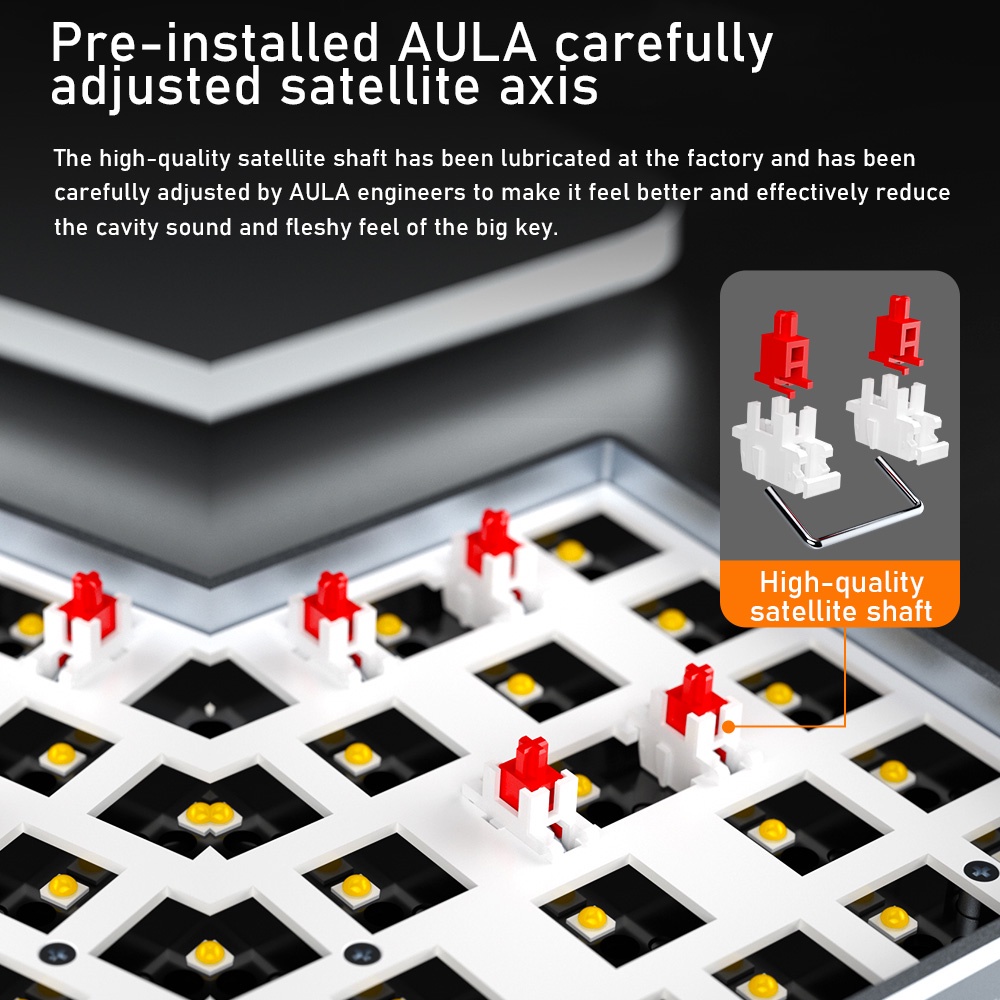 Pre-installed AULA carefully adjusted satellite axis

The high-quality satellite shaft has been lubricated at the factory and has been carefully adjusted by AULA engineers to make it feel better and effectively reduce the cavity sound and fleshy feel of the big key.

High-quality satellite shaft