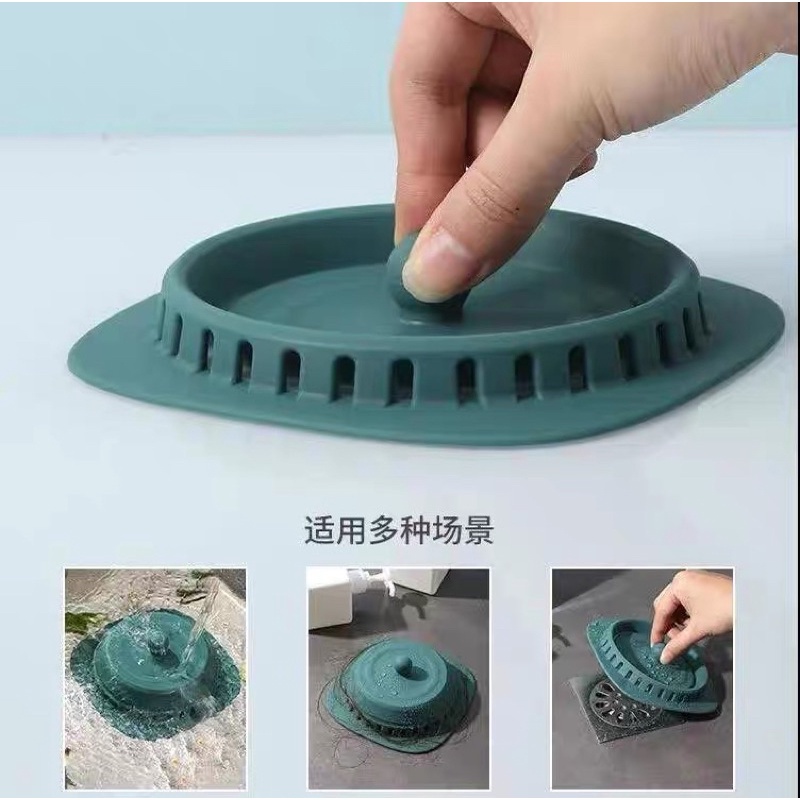 适用多种场景