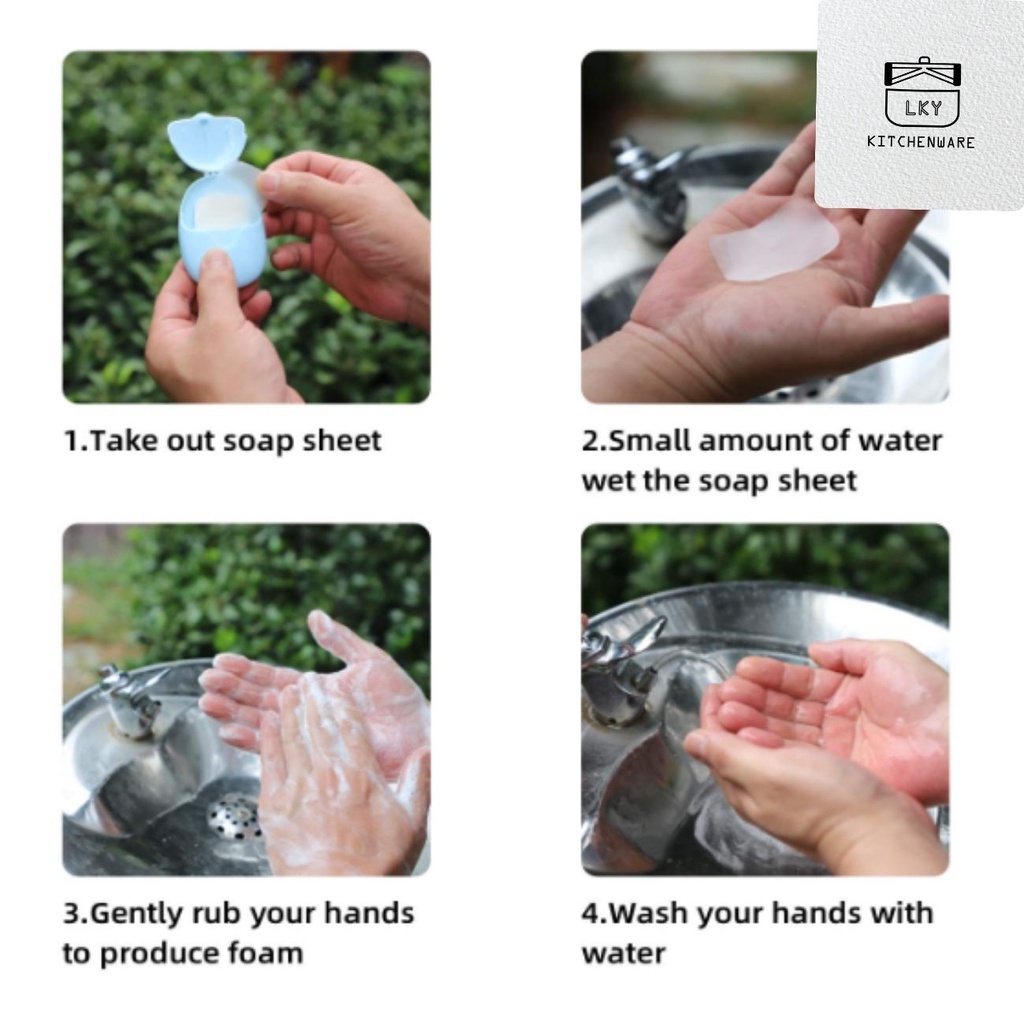 LKY
KITCHENWARE

1.Take out soap sheet

2.Small amount of water wet the soap sheet

3.Gently rub your hands to produce foam

4.Wash your hands with water