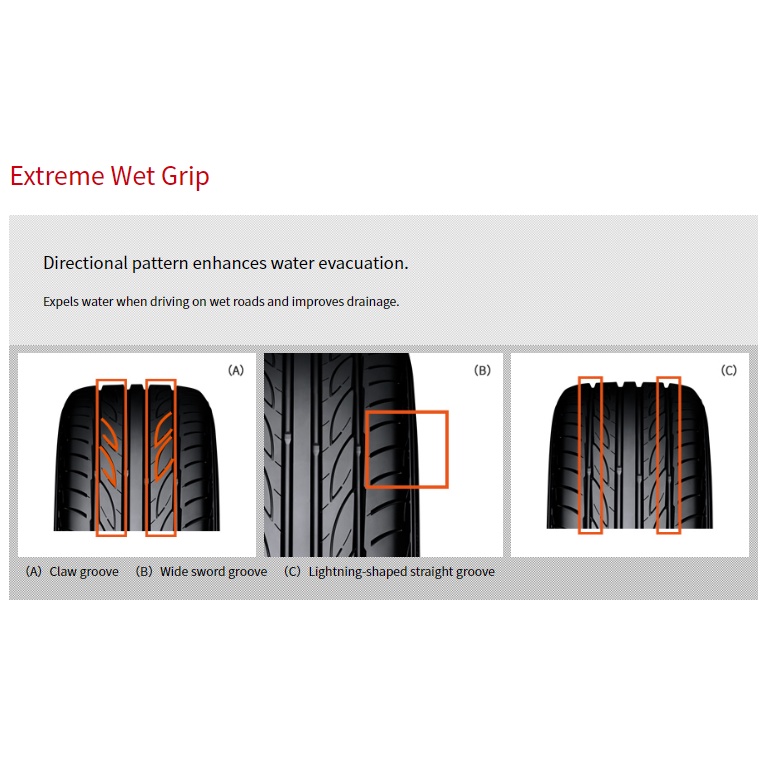 Extreme Wet Grip

Directional pattern enhances water evacuation.

Expels water when driving on wet roads and improves drainage.

(A)

(B)

(C)

(A) Claw groove (B) Wide sword groove (C) Lightning-shaped straight groove