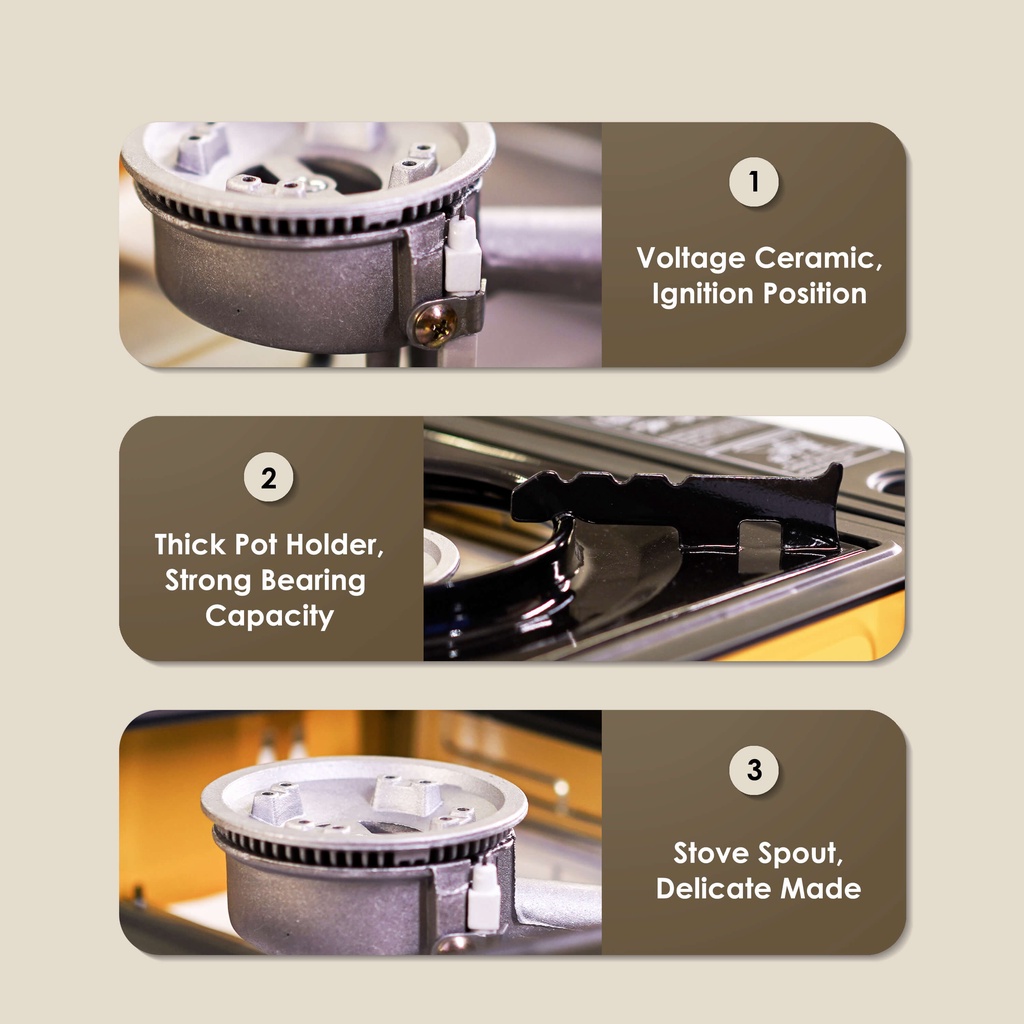 1

Voltage Ceramic, Ignition Position

2

Thick Pot Holder, Strong Bearing Capacity

3

Stove Spout, Delicate Made