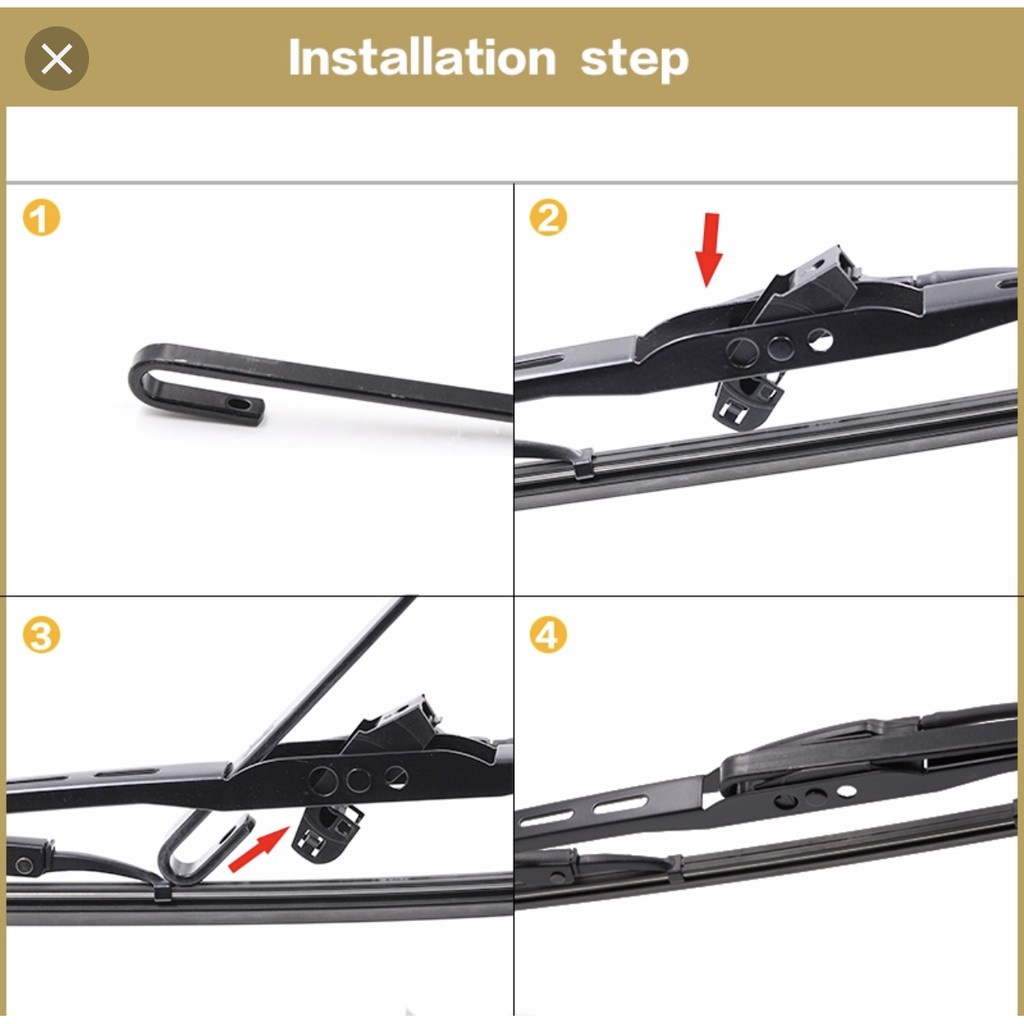 Installation step

1

2

3

4