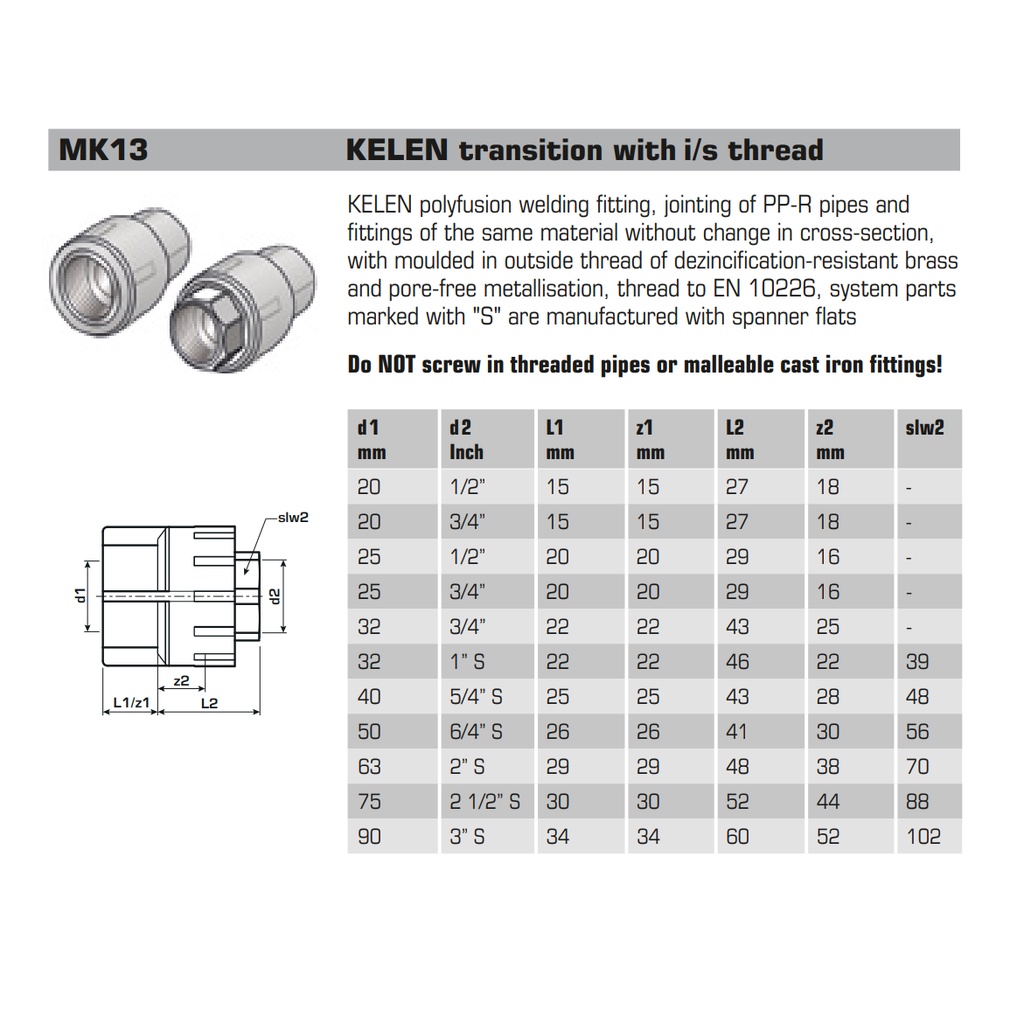 MK13 KELEN transition with i/s thread

KELEN polyfusion welding fitting, jointing of PP-R pipes and fittings of the same material without change in cross-section, with moulded in outside thread of dezincification-resistant brass and pore-free metallisation, thread to EN 10226, system parts marked with "S" are manufactured with spanner flats

Do NOT screw in threaded pipes or malleable cast iron fittings!

slw2
d1
d2
z2
L1/z1
L2

| d1 mm | d2 Inch | L1 mm | z1 mm | L2 mm | z2 mm | slw2 |
|---|---|---|---|---|---|---|
| 20 | 1/2" | 15 | 15 | 27 | 18 | - |
| 20 | 3/4" | 15 | 15 | 27 | 18 | - |
| 25 | 1/2" | 20 | 20 | 29 | 16 | - |
| 25 | 3/4" | 20 | 20 | 29 | 16 | - |
| 32 | 3/4" | 22 | 22 | 43 | 25 | - |
| 32 | 1" S | 22 | 22 | 46 | 22 | 39 |
| 40 | 5/4" S | 25 | 25 | 43 | 28 | 48 |
| 50 | 6/4" S | 26 | 26 | 41 | 30 | 56 |
| 63 | 2" S | 29 | 29 | 48 | 38 | 70 |
| 75 | 2 1/2" S | 30 | 30 | 52 | 44 | 88 |
| 90 | 3" S | 34 | 34 | 60 | 52 | 102 |