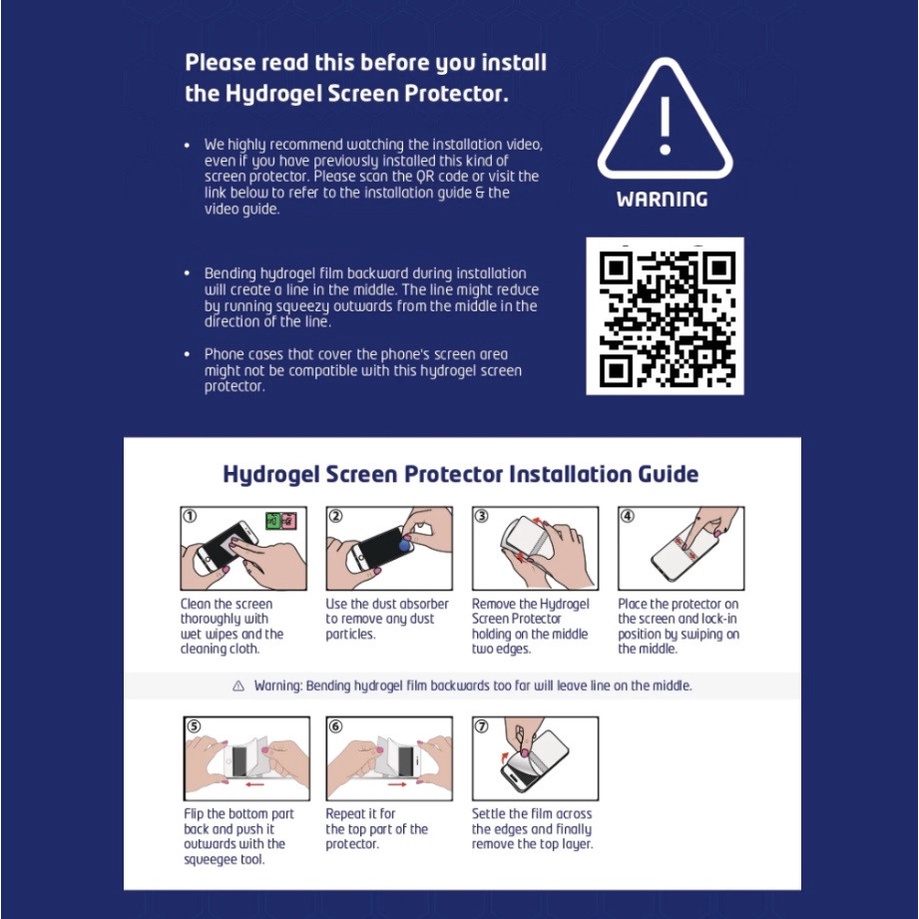 Please read this before you install the Hydrogel Screen Protector.

• We highly recommend watching the installation video, even if you have previously installed this kind of screen protector. Please scan the QR code or visit the link below to refer to the installation guide & the video guide.

• Bending hydrogel film backward during installation will create a line in the middle. The line might reduce by running squeezy outwards from the middle in the direction of the line.

• Phone cases that cover the phone's screen area might not be compatible with this hydrogel screen protector.

WARNING

Hydrogel Screen Protector Installation Guide

①
Clean the screen thoroughly with wet wipes and the cleaning cloth.

②
Use the dust absorber to remove any dust particles.

③
Remove the Hydrogel Screen Protector holding on the middle two edges.

④
Place the protector on the screen and lock-in position by swiping on the middle.

⚠ Warning: Bending hydrogel film backwards too far will leave line on the middle.

⑤
Flip the bottom part back and push it outwards with the squeegee tool.

⑥
Repeat it for the top part of the protector.

⑦
Settle the film across the edges and finally remove the top layer.