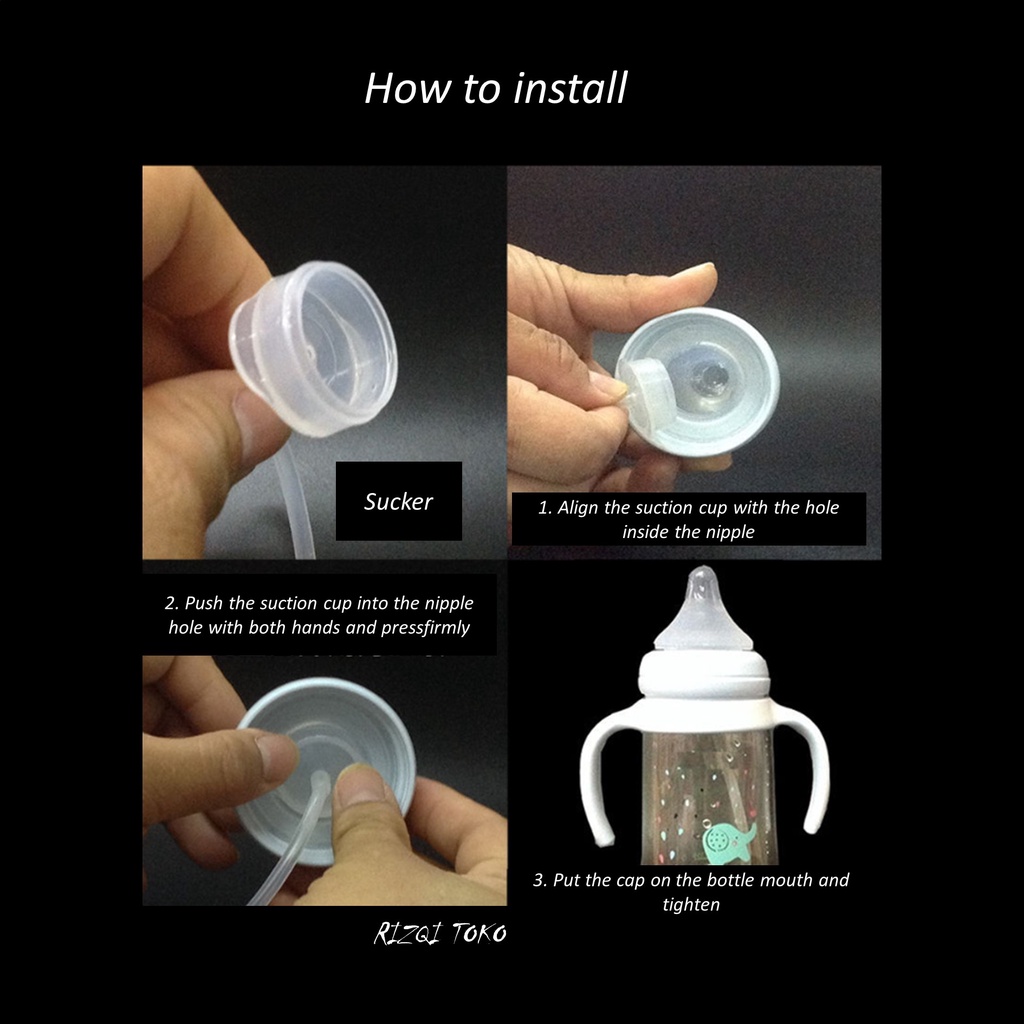 How to install

Sucker

1. Align the suction cup with the hole inside the nipple

2. Push the suction cup into the nipple hole with both hands and pressfirmly

3. Put the cap on the bottle mouth and tighten

RIZQI TOKO