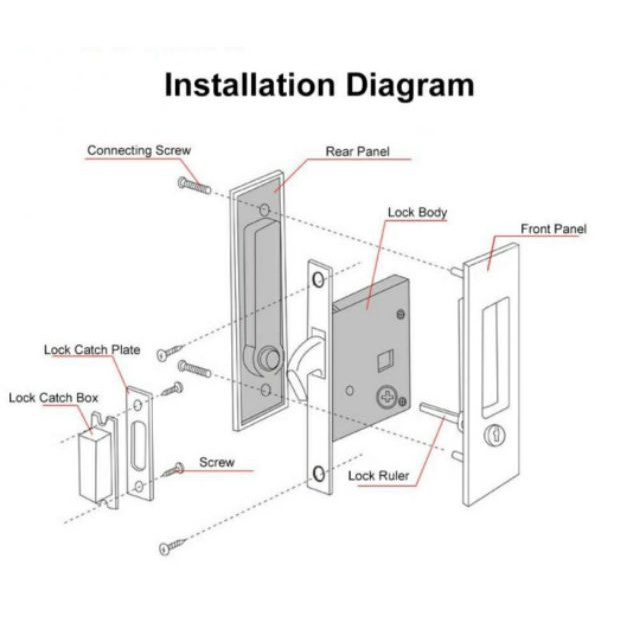 Installation Diagram

Connecting Screw

Rear Panel

Lock Body

Front Panel

Lock Catch Plate

Lock Catch Box

Screw

Lock Ruler