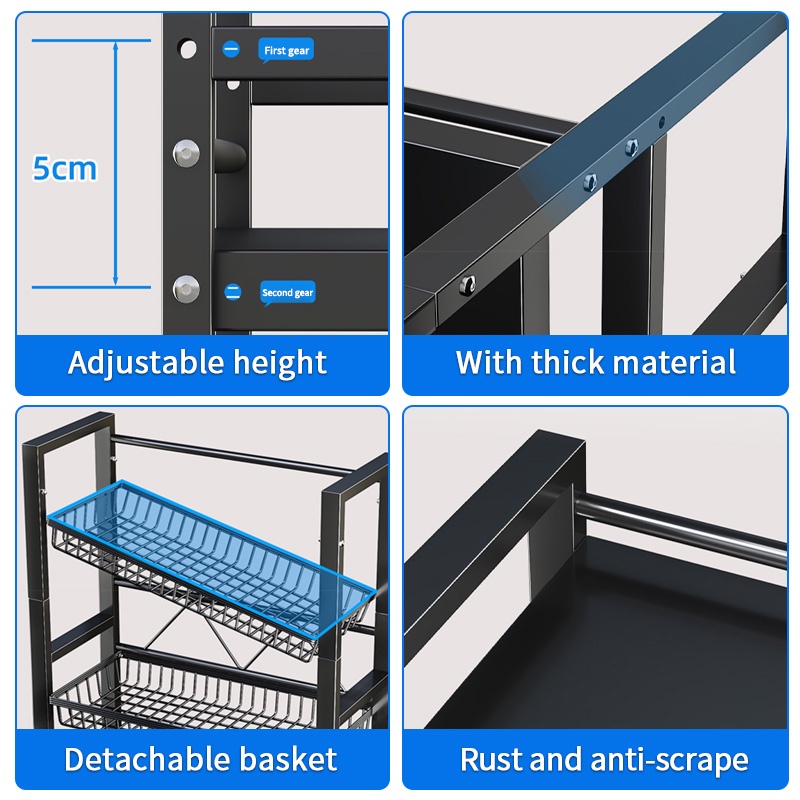 5cm

First gear

Second gear

Adjustable height

With thick material

Detachable basket

Rust and anti-scrape