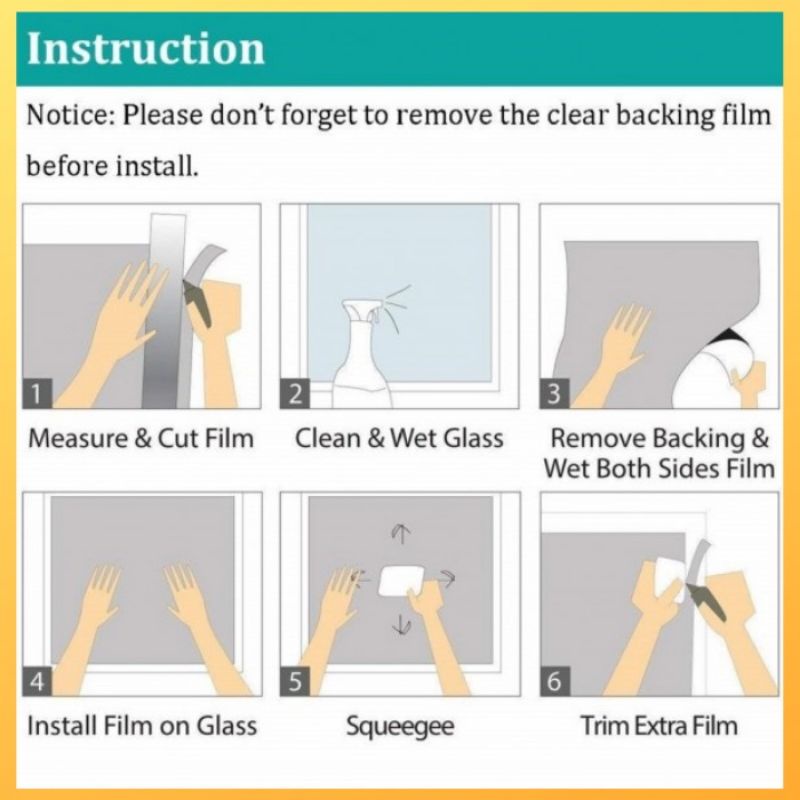 Instruction

Notice: Please don't forget to remove the clear backing film before install.

1
Measure & Cut Film

2
Clean & Wet Glass

3
Remove Backing & Wet Both Sides Film

4
Install Film on Glass

5
Squeegee

6
Trim Extra Film