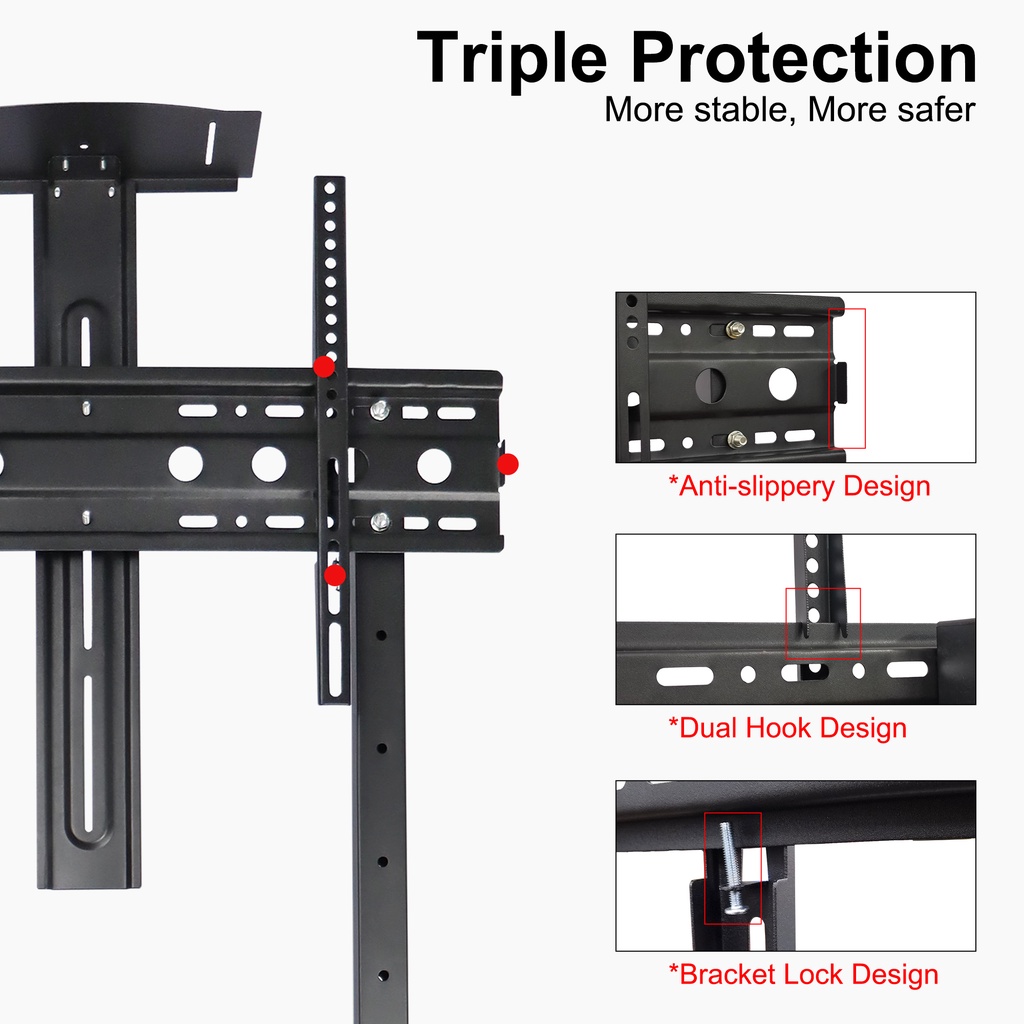 Triple Protection
More stable, More safer

*Anti-slippery Design

*Dual Hook Design

*Bracket Lock Design