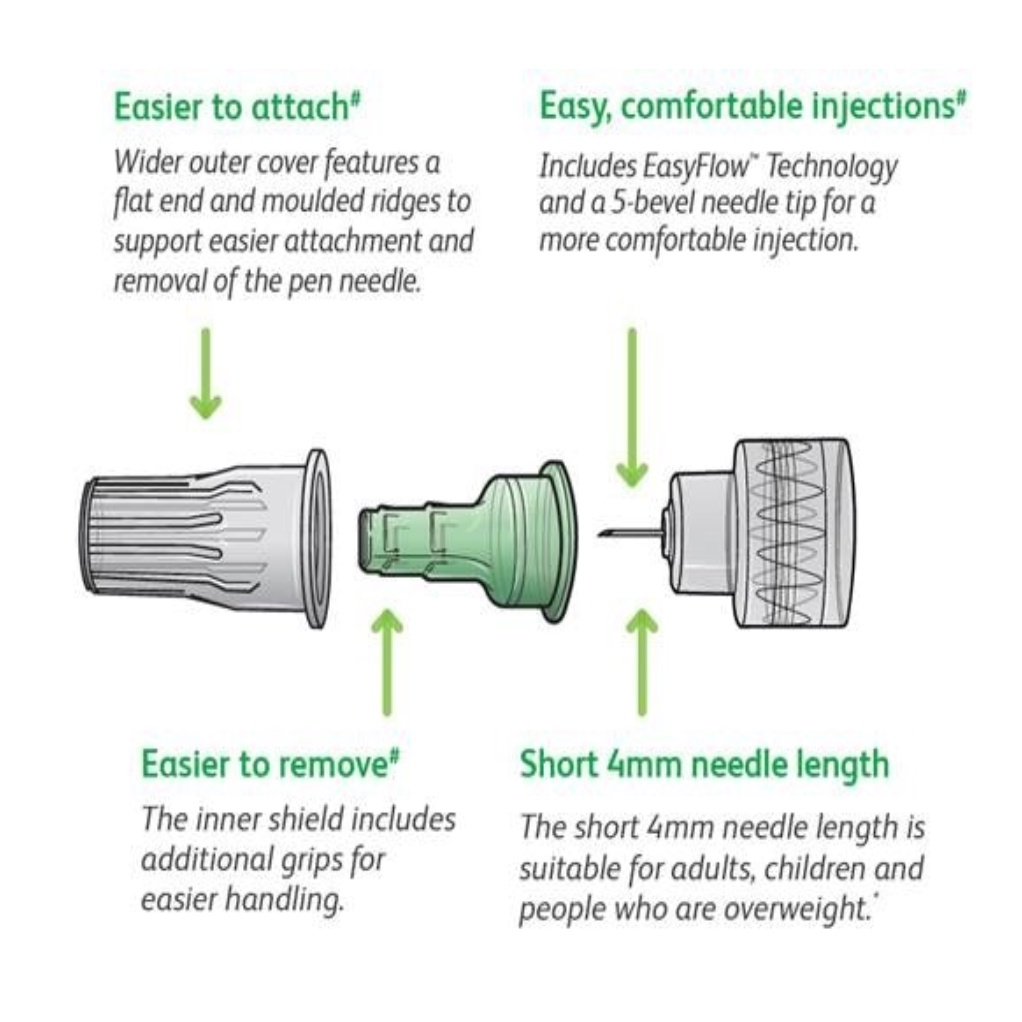 Easier to attach#

Wider outer cover features a flat end and moulded ridges to support easier attachment and removal of the pen needle.

Easy, comfortable injections#

Includes EasyFlow™ Technology and a 5-bevel needle tip for a more comfortable injection.

Easier to remove#

The inner shield includes additional grips for easier handling.

Short 4mm needle length

The short 4mm needle length is suitable for adults, children and people who are overweight.*