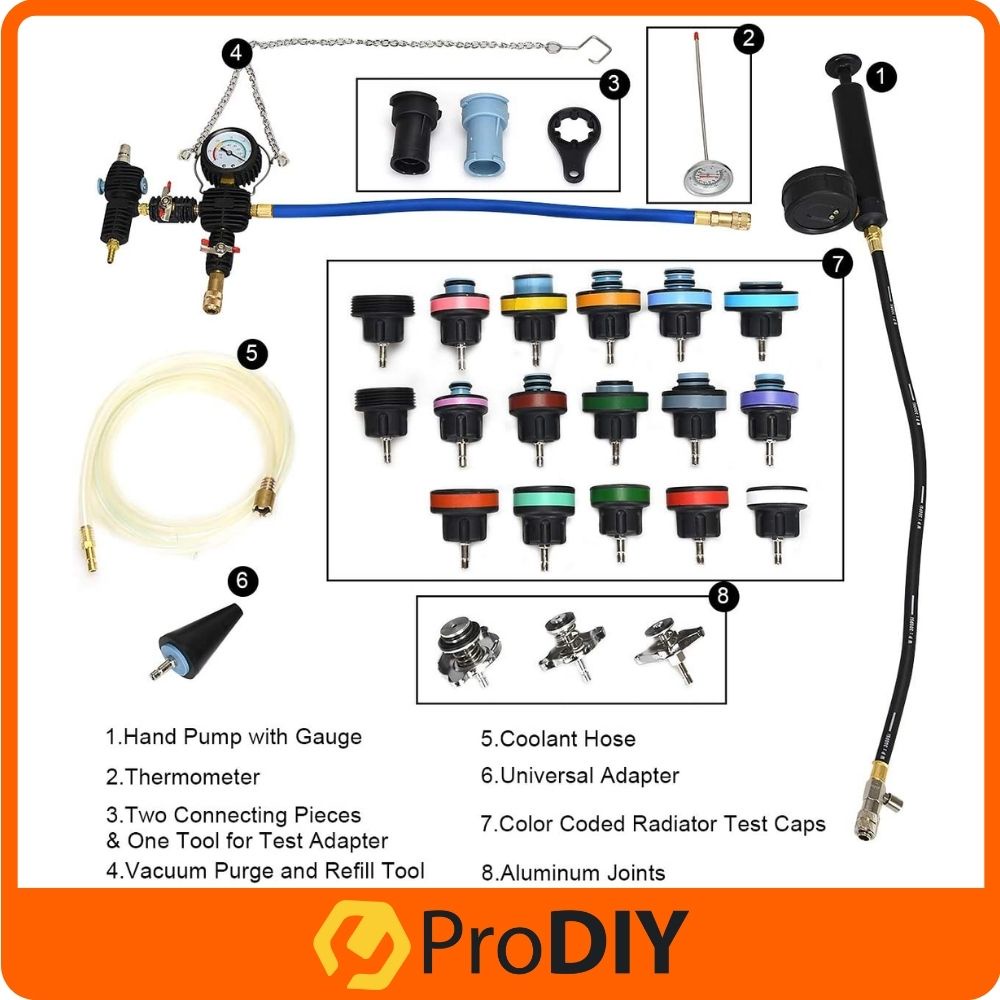 4

3

2

1

7

5

6

8

1.Hand Pump with Gauge

2.Thermometer

3.Two Connecting Pieces & One Tool for Test Adapter

4.Vacuum Purge and Refill Tool

5.Coolant Hose

6.Universal Adapter

7.Color Coded Radiator Test Caps

8.Aluminum Joints

ProDIY