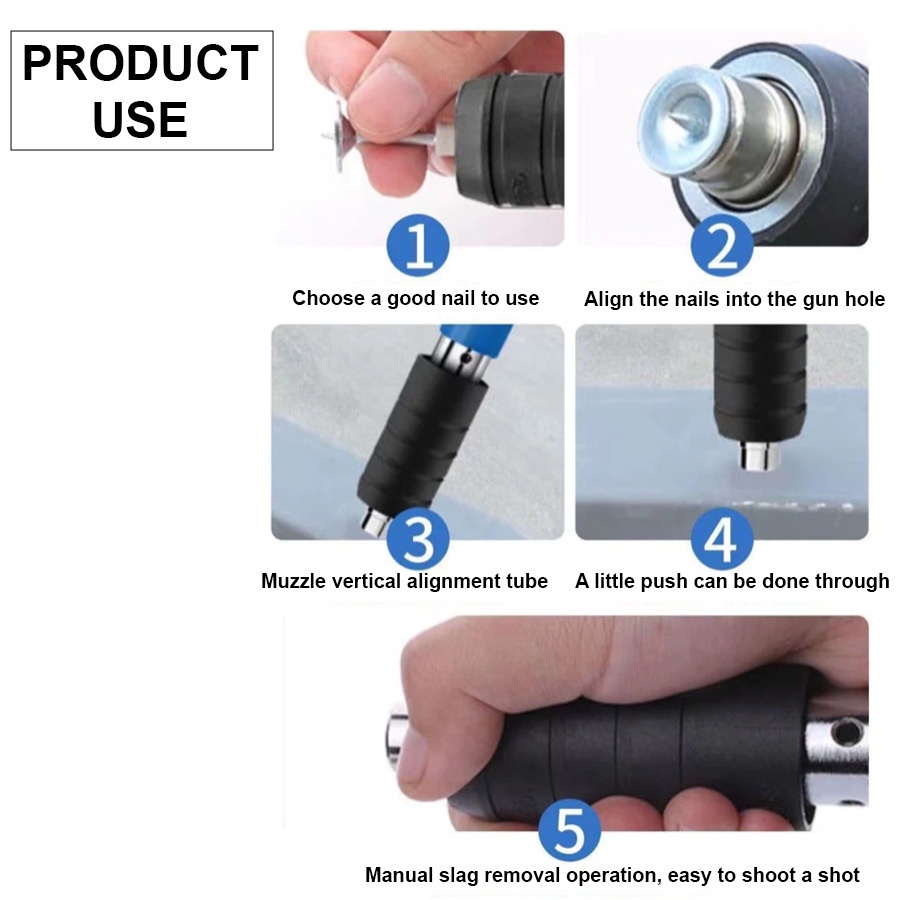 PRODUCT USE

1
Choose a good nail to use

2
Align the nails into the gun hole

3
Muzzle vertical alignment tube

4
A little push can be done through

5
Manual slag removal operation, easy to shoot a shot