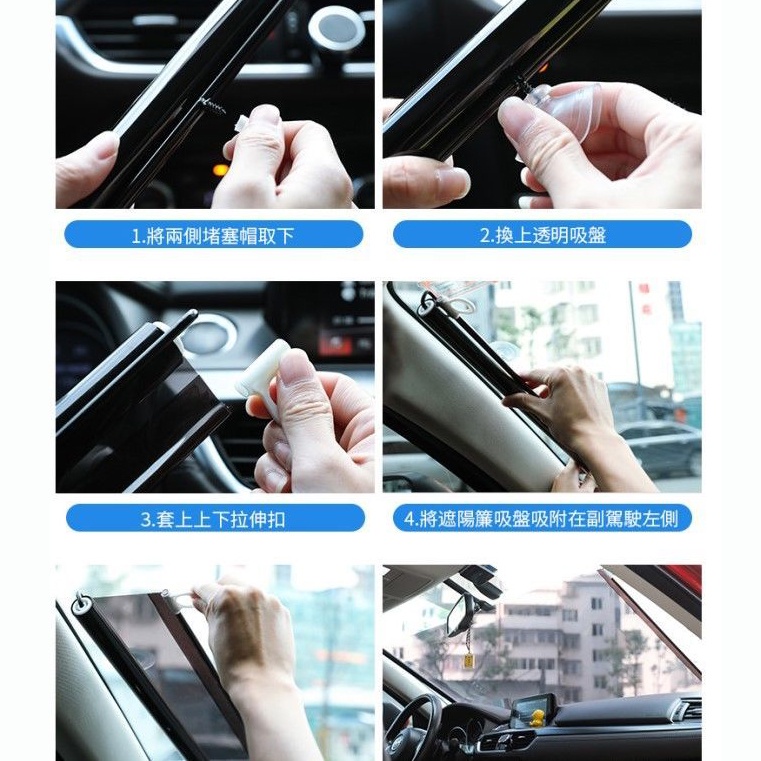 1.將兩側堵塞帽取下

2.換上透明吸盤

3.套上上下拉伸扣

4.將遮陽簾吸盤吸附在副駕駛左側