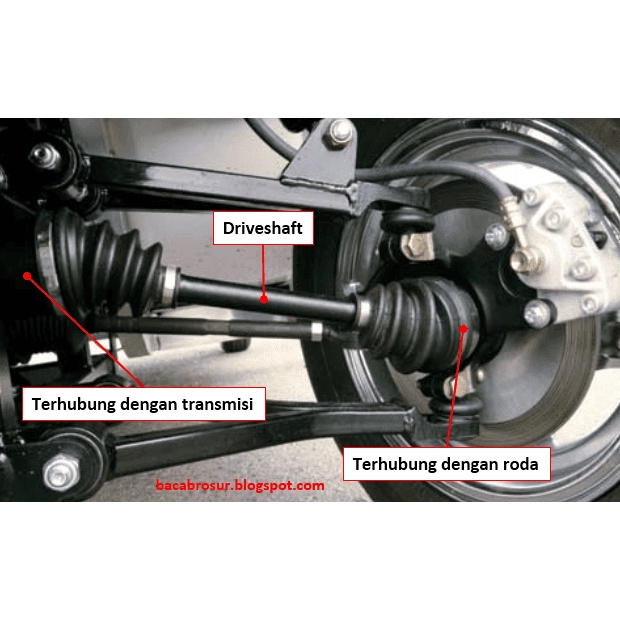 Driveshaft

Terhubung dengan transmisi

Terhubung dengan roda

bacabrosur.blogspot.com