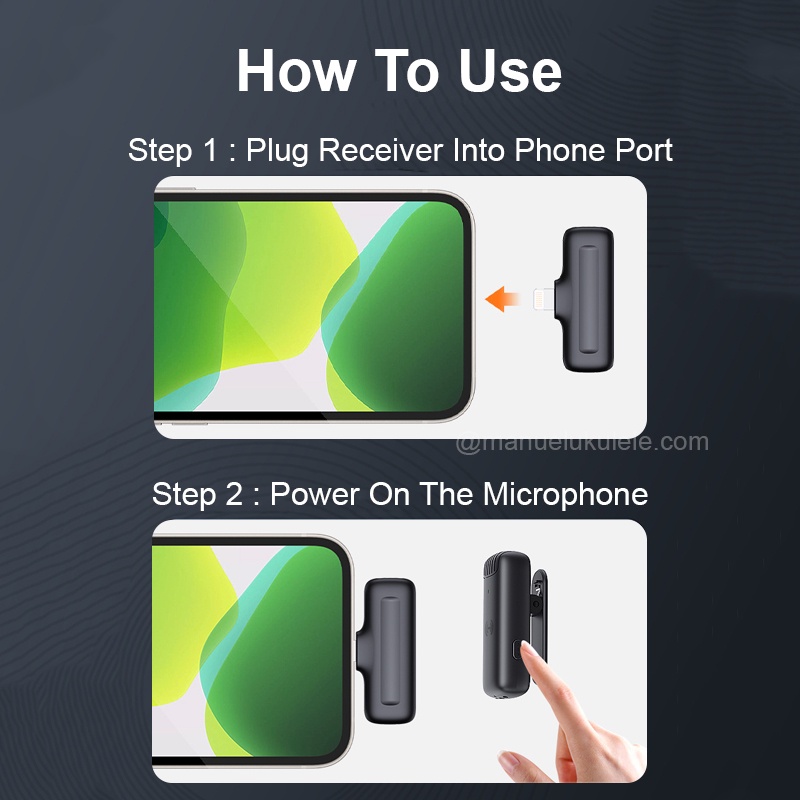 How To Use

Step 1 : Plug Receiver Into Phone Port

@manuelukulele.com

Step 2 : Power On The Microphone